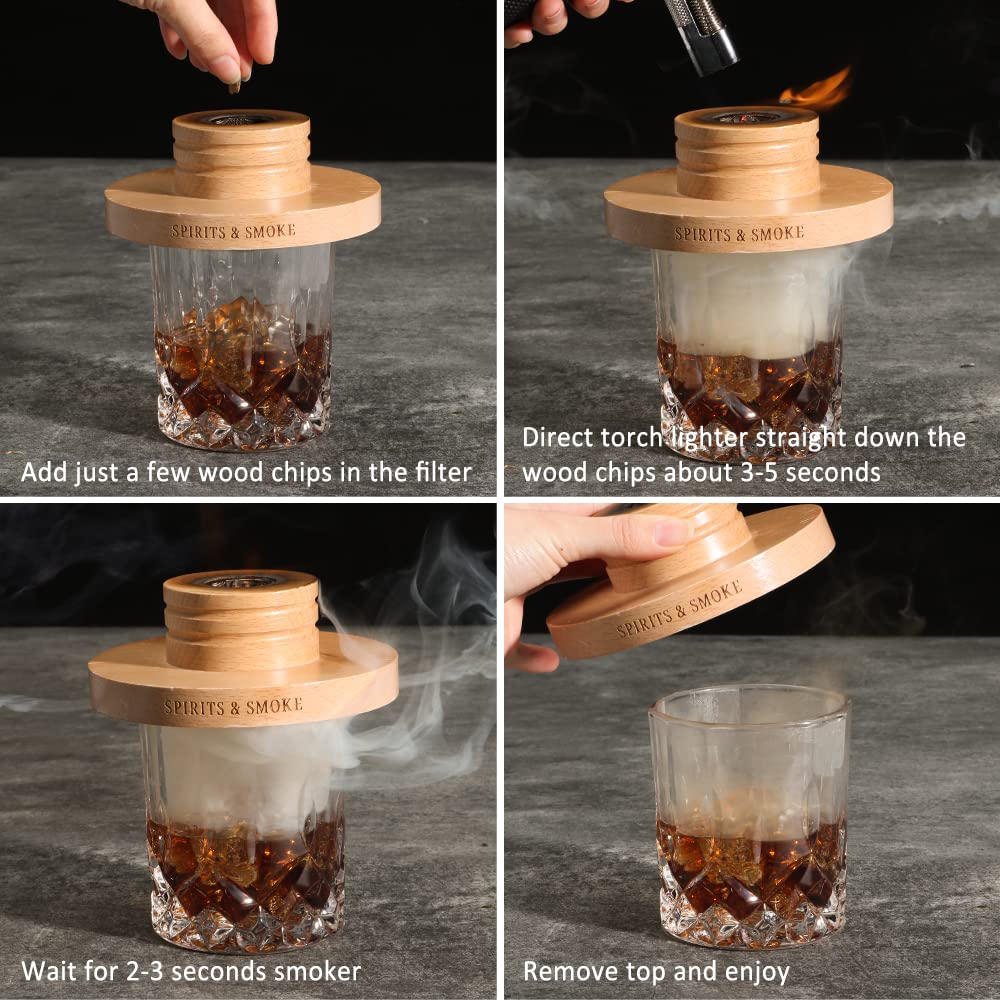 SPIRITS & SMOKE

Add just a few wood chips in the filter

SPIRITS & SMOKE

Direct torch lighter straight down the wood chips about 3-5 seconds

SPIRITS & SMOKE

Wait for 2-3 seconds smoker

SPIRITS & SMOKE

Remove top and enjoy