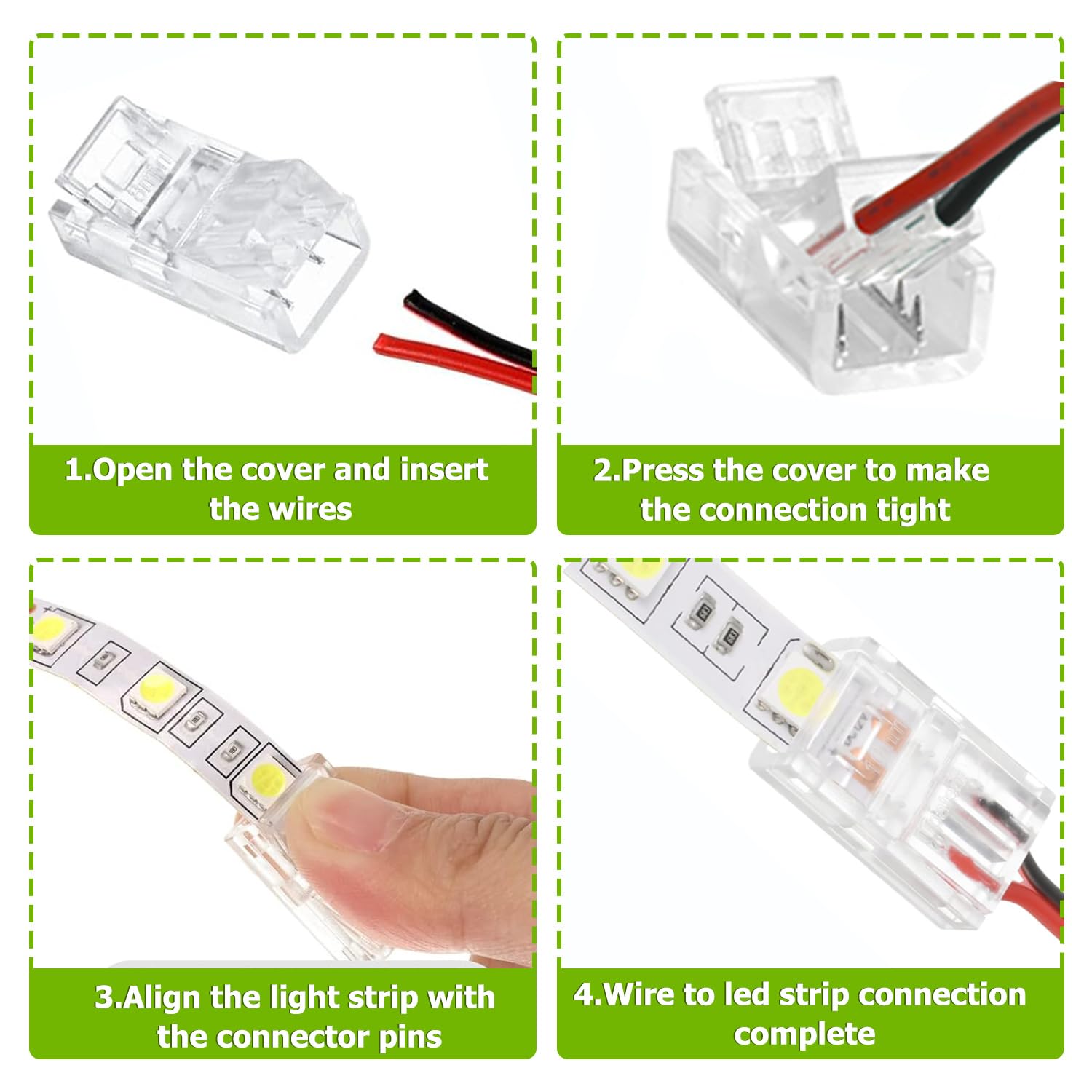 1.Open the cover and insert the wires

2.Press the cover to make the connection tight

3.Align the light strip with the connector pins

4.Wire to led strip connection complete