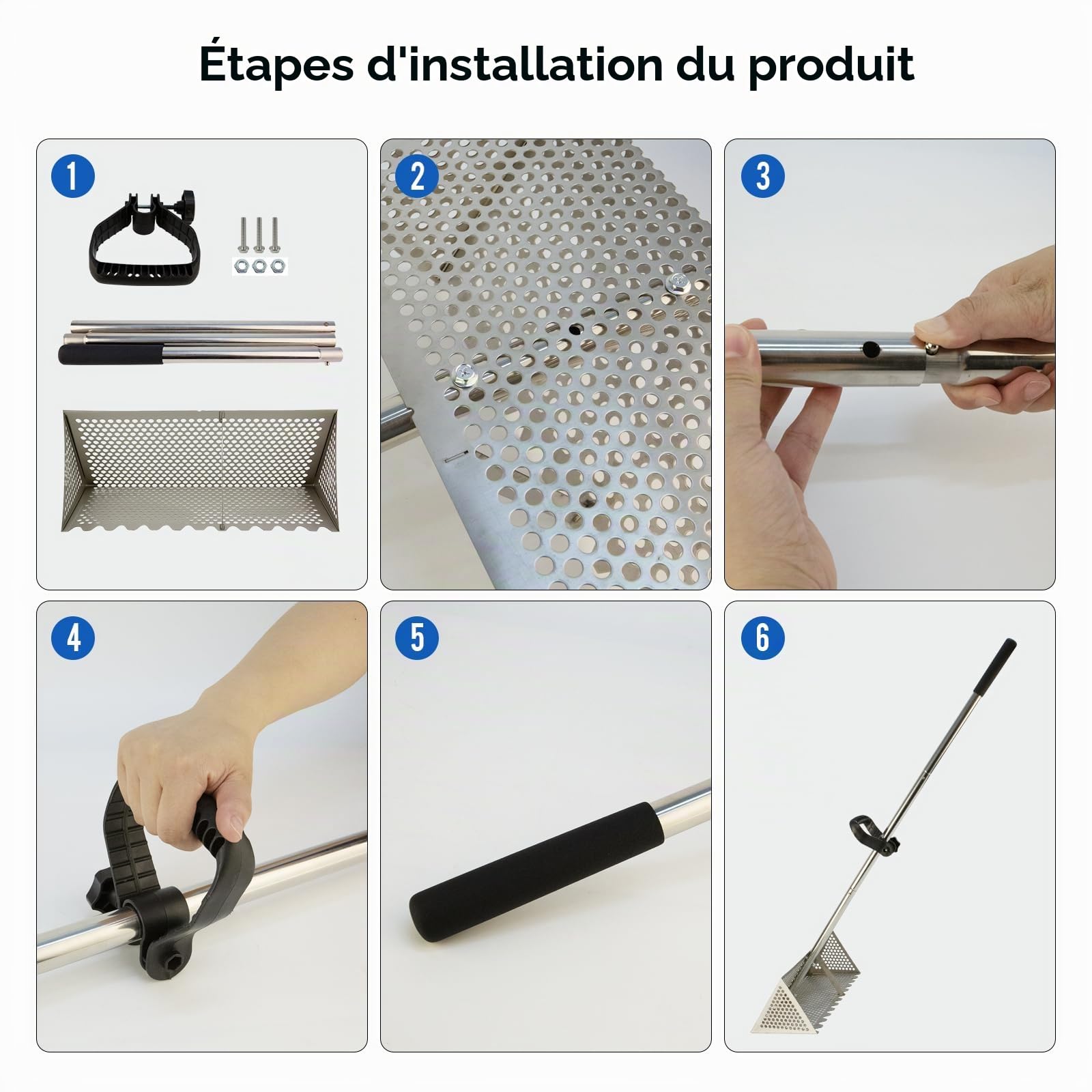 Étapes d'installation du produit

1

2

3

4

5

6