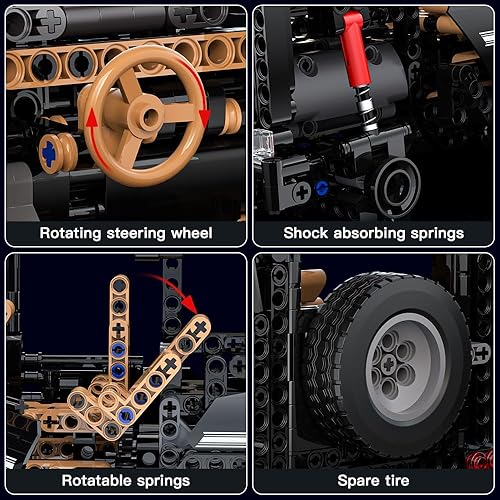 Rotating steering wheel

Shock absorbing springs

Rotatable springs

Spare tire