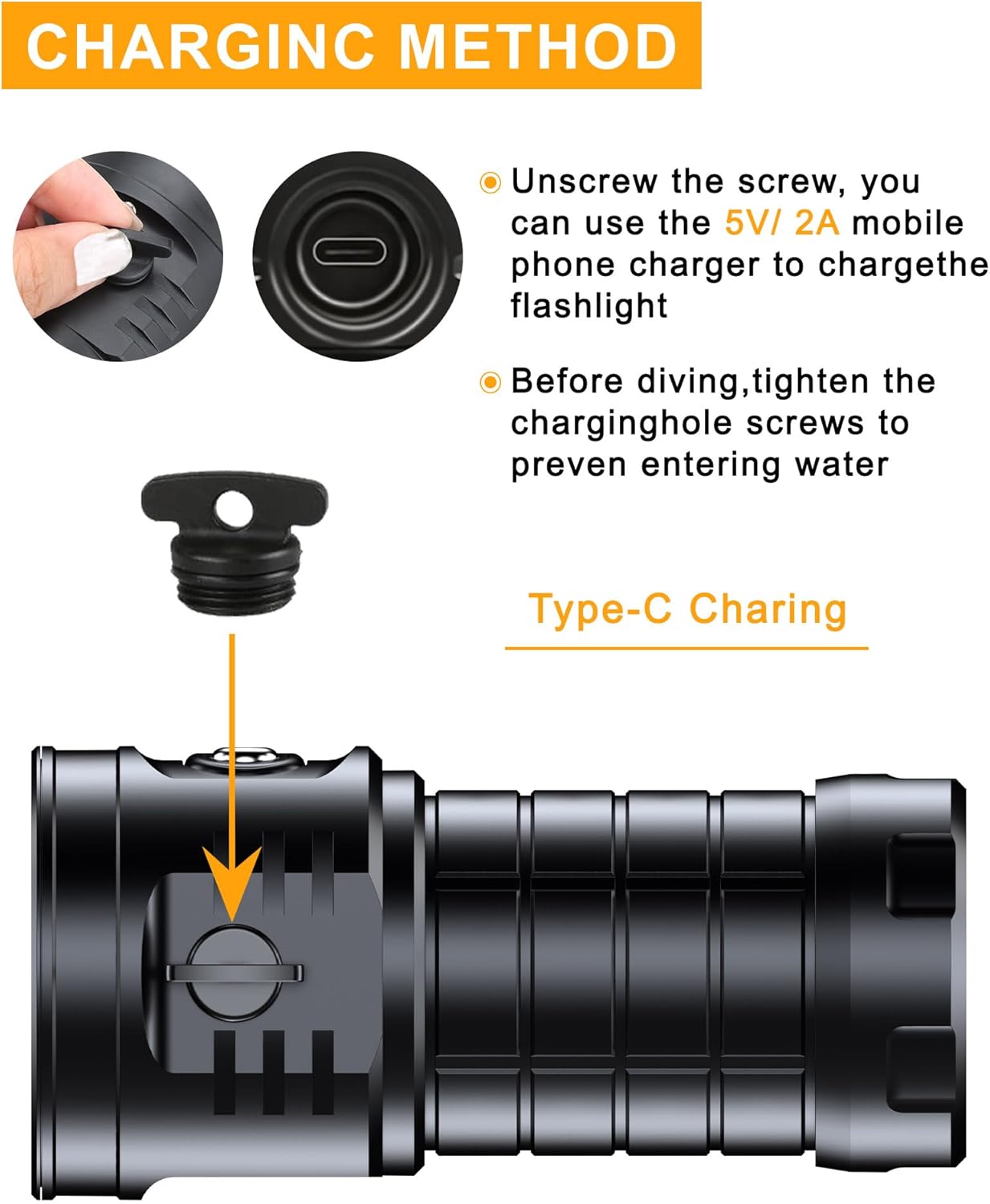 CHARGINC METHOD

Unscrew the screw, you can use the 5V/ 2A mobile phone charger to chargethe flashlight

Before diving,tighten the charginghole screws to preven entering water

Type-C Charing