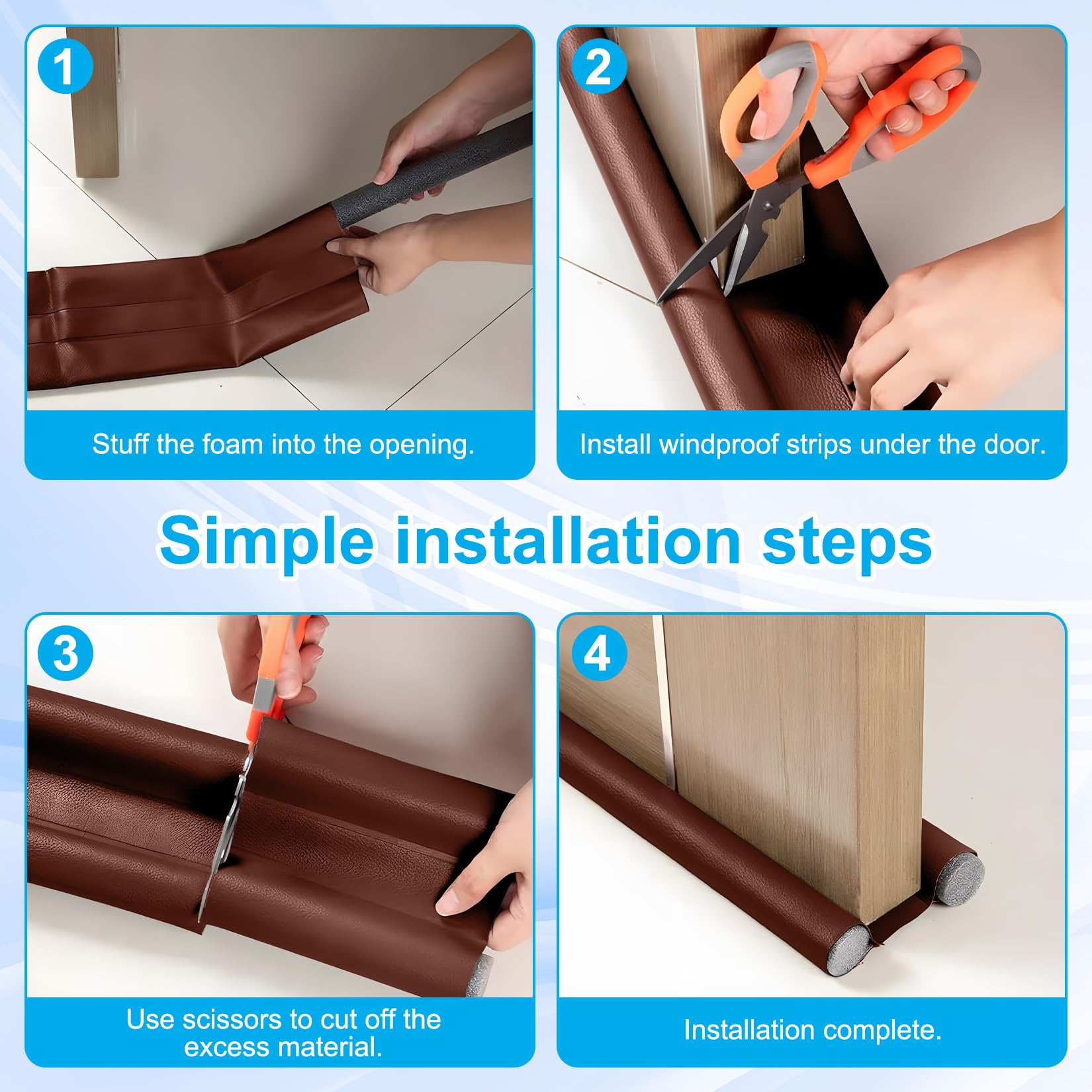 1

Stuff the foam into the opening.

2

Install windproof strips under the door.

Simple installation steps

3

Use scissors to cut off the excess material.

4

Installation complete.