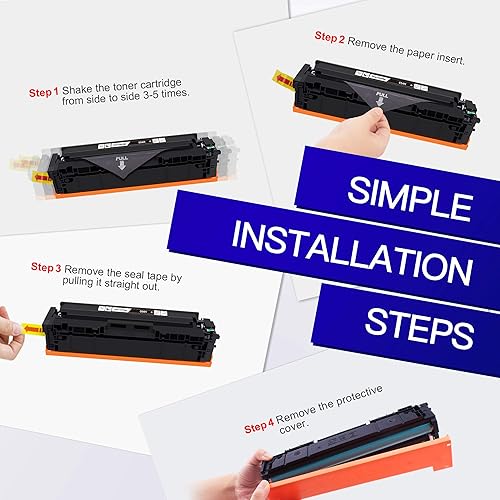 Step 1 Shake the toner cartridge from side to side 3-5 times.

PULL

Step 2 Remove the paper insert.

PULL

SIMPLE INSTALLATION STEPS

Step 3 Remove the seal tape by pulling it straight out.

Step 4 Remove the protective cover.