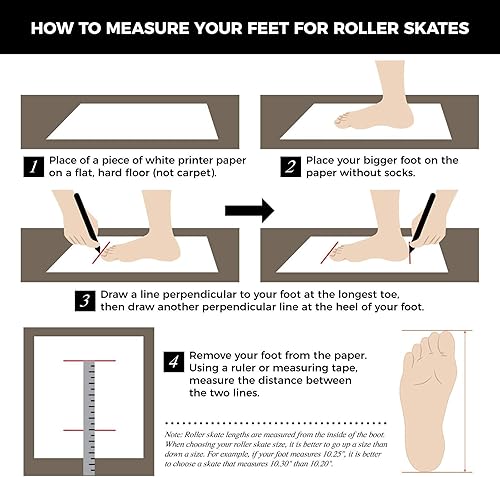 HOW TO MEASURE YOUR FEET FOR ROLLER SKATES

1 Place of a piece of white printer paper on a flat, hard floor (not carpet).

2 Place your bigger foot on the paper without socks.

3 Draw a line perpendicular to your foot at the longest toe, then draw another perpendicular line at the heel of your foot.

4 Remove your foot from the paper. Using a ruler or measuring tape, measure the distance between the two lines.

Note: Roller skate lengths are measured from the inside of the boot. When choosing your roller skate size, it is better to go up a size than down a size. For example, if your foot measures 10.25", it is better to choose a skate that measures 10.30" than 10.20".