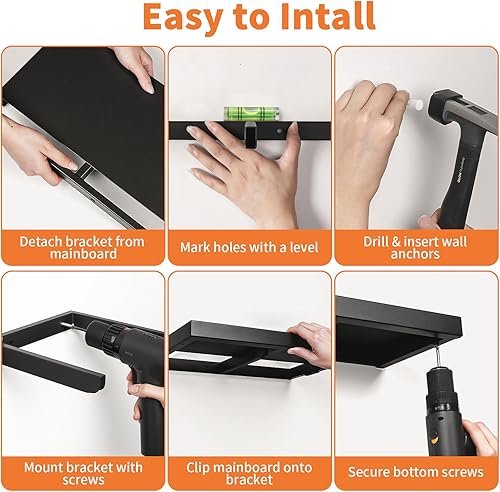 Easy to Intall

Detach bracket from mainboard

Mark holes with a level

Drill & insert wall anchors

Mount bracket with screws

Clip mainboard onto bracket

Secure bottom screws