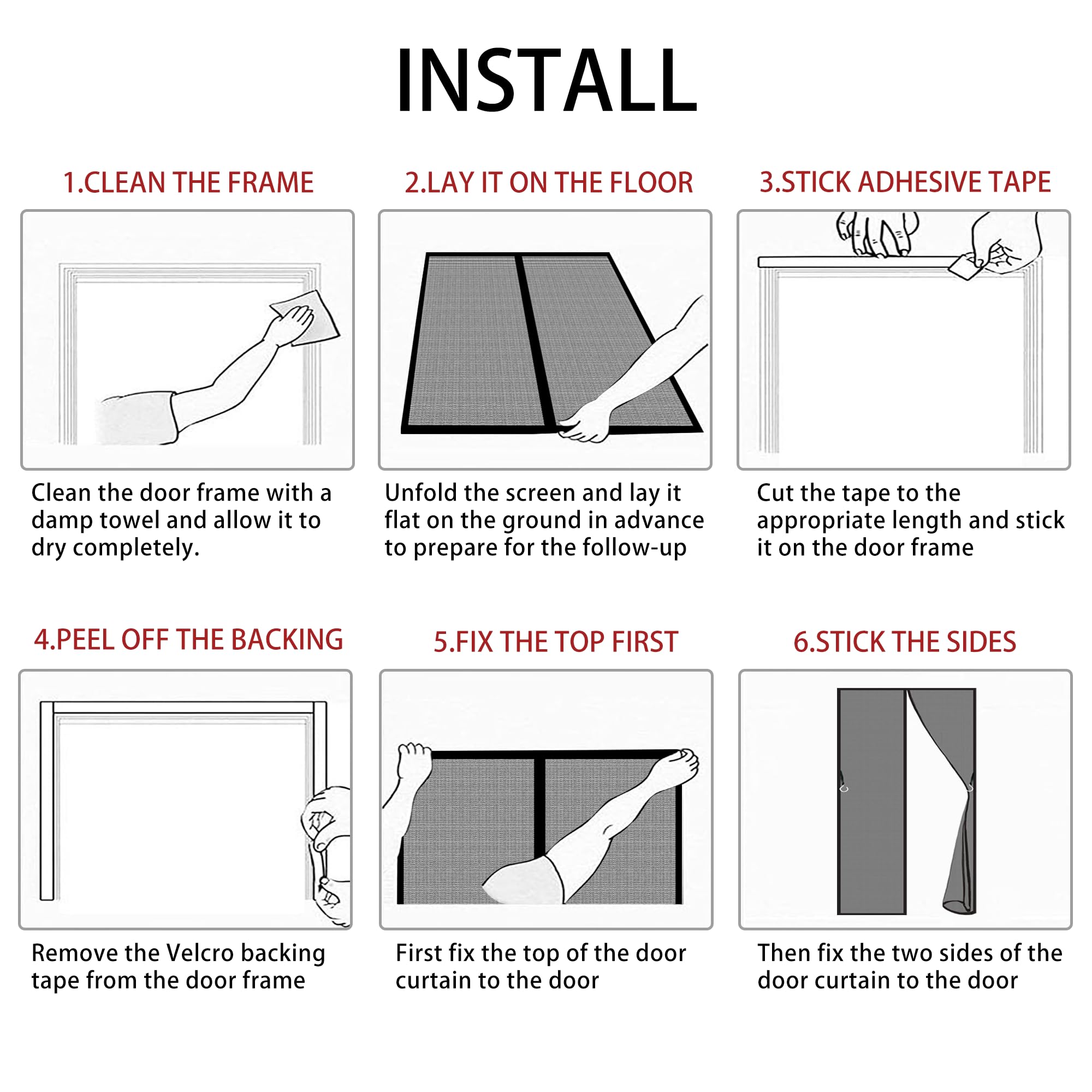 INSTALL

1.CLEAN THE FRAME

Clean the door frame with a damp towel and allow it to dry completely.

2.LAY IT ON THE FLOOR

Unfold the screen and lay it flat on the ground in advance to prepare for the follow-up

3.STICK ADHESIVE TAPE

Cut the tape to the appropriate length and stick it on the door frame

4.PEEL OFF THE BACKING

Remove the Velcro backing tape from the door frame

5.FIX THE TOP FIRST

First fix the top of the door curtain to the door

6.STICK THE SIDES

Then fix the two sides of the door curtain to the door