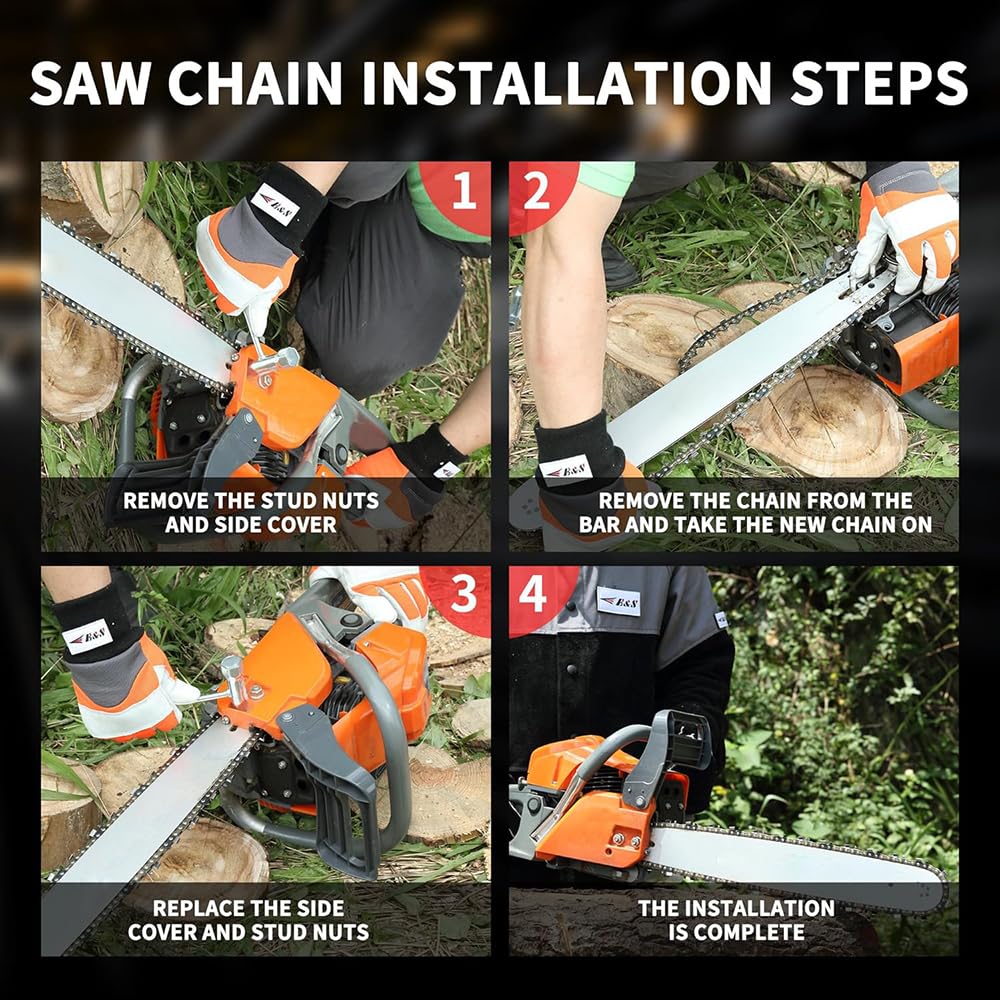 SAW CHAIN INSTALLATION STEPS

1

B&S

REMOVE THE STUD NUTS AND SIDE COVER

2

B&S

REMOVE THE CHAIN FROM THE BAR AND TAKE THE NEW CHAIN ON

3

B&S

REPLACE THE SIDE COVER AND STUD NUTS

4

B&S

THE INSTALLATION IS COMPLETE