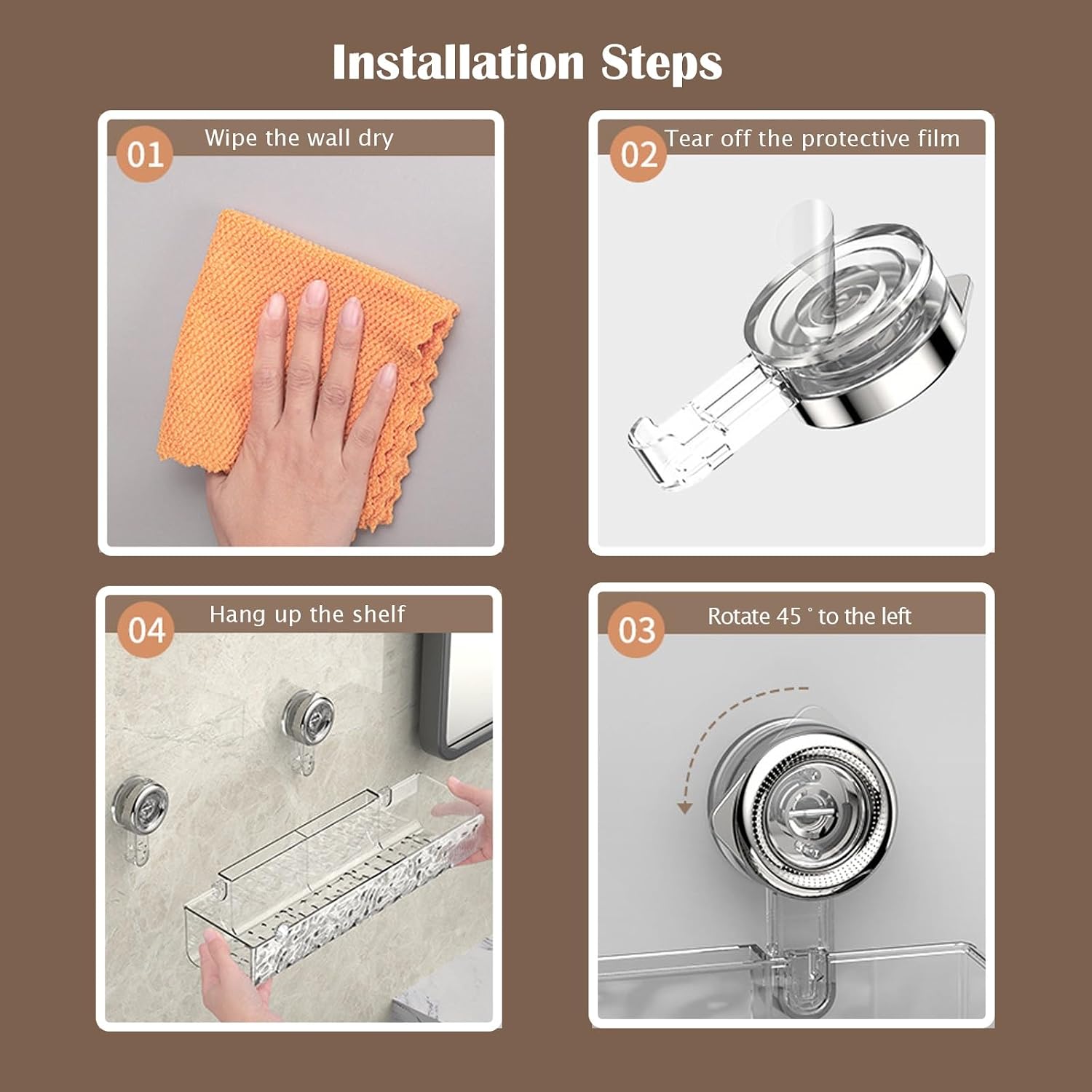 Installation Steps

01 Wipe the wall dry

02 Tear off the protective film

04 Hang up the shelf

03 Rotate 45 ° to the left