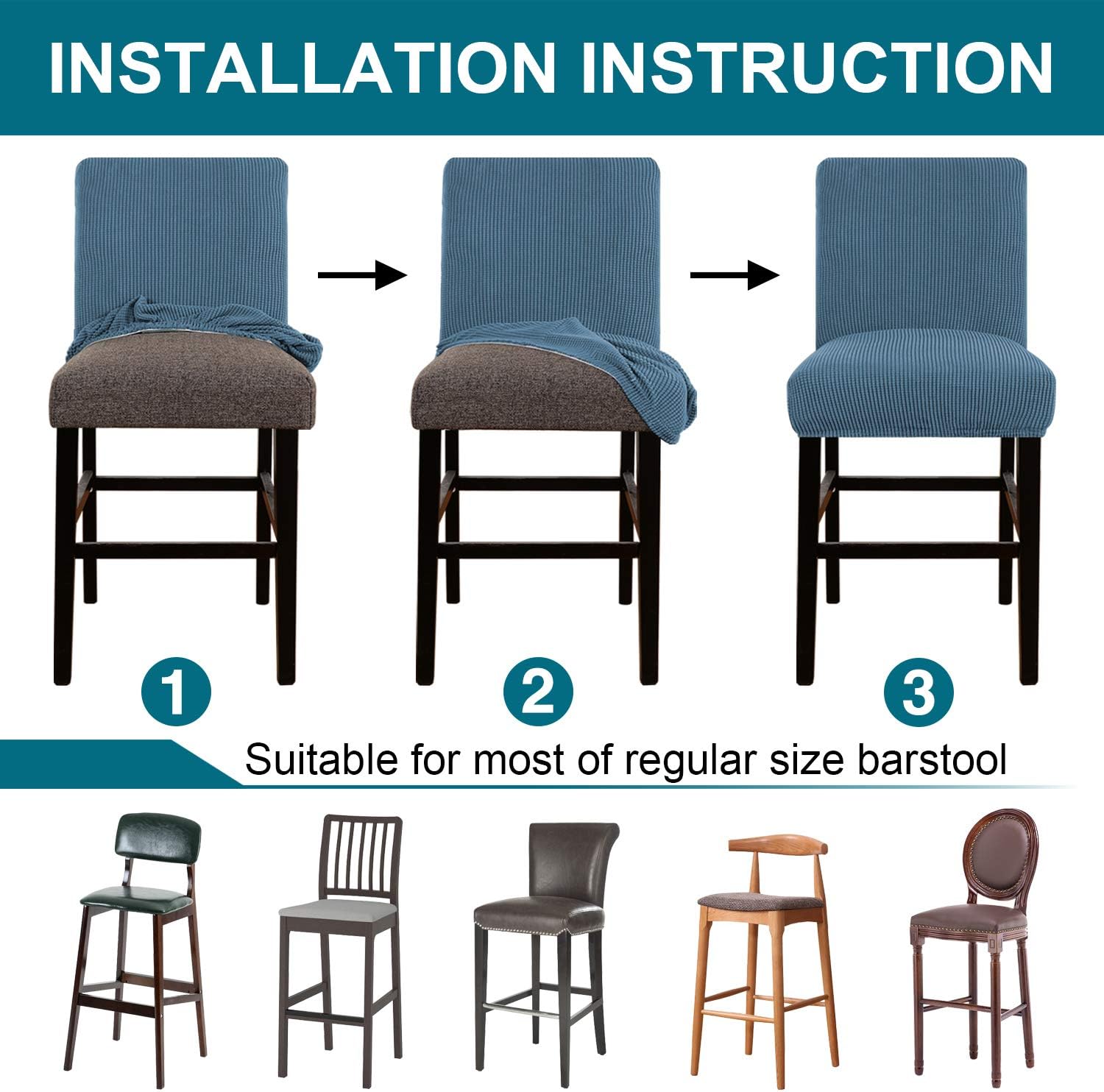 INSTALLATION INSTRUCTION

1

2

3

Suitable for most of regular size barstool