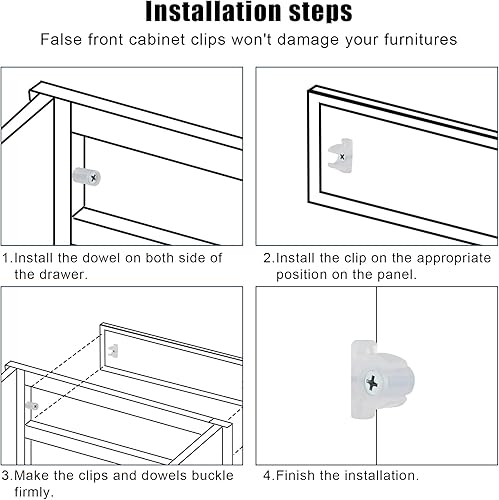 Installation steps

False front cabinet clips won't damage your furnitures

1.Install the dowel on both side of the drawer.

2.Install the clip on the appropriate position on the panel.

3.Make the clips and dowels buckle firmly.

4.Finish the installation.