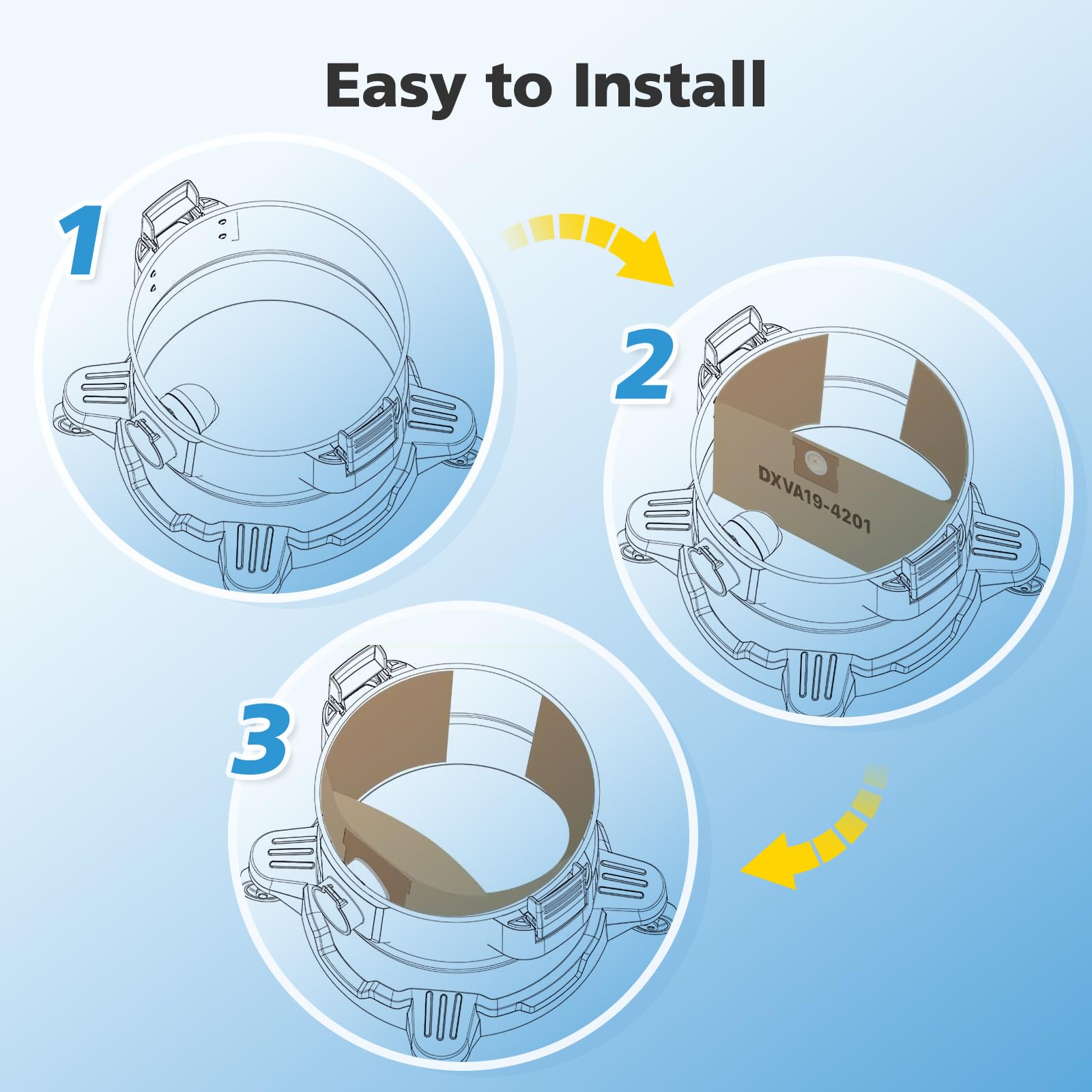 Easy to Install

1

2

DXVA19-4201

3