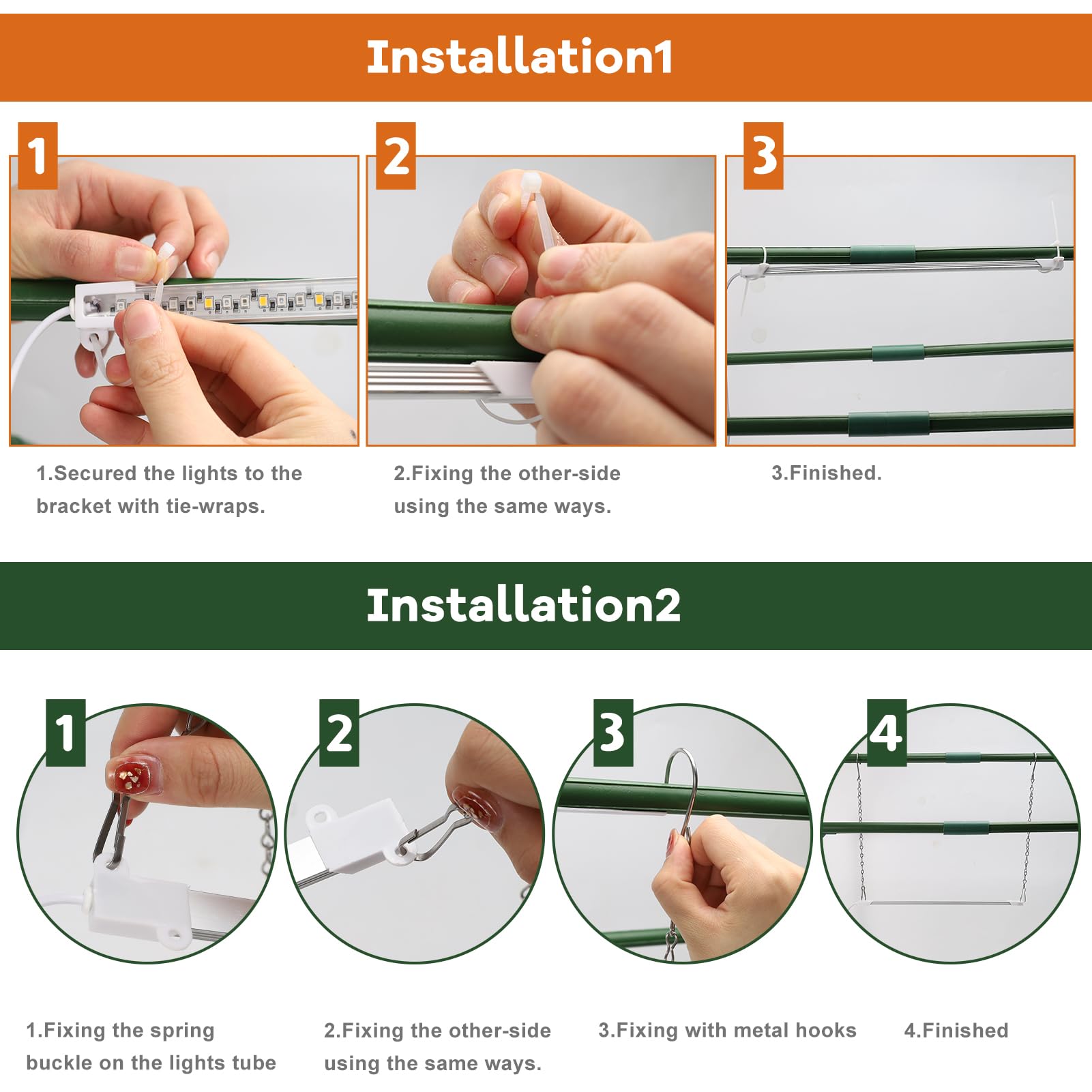 Installation1

1

2

3

1.Secured the lights to the bracket with tie-wraps.

2.Fixing the other-side using the same ways.

3.Finished.

Installation2

1

2

3

4

1.Fixing the spring buckle on the lights tube

2.Fixing the other-side using the same ways.

3.Fixing with metal hooks

4.Finished