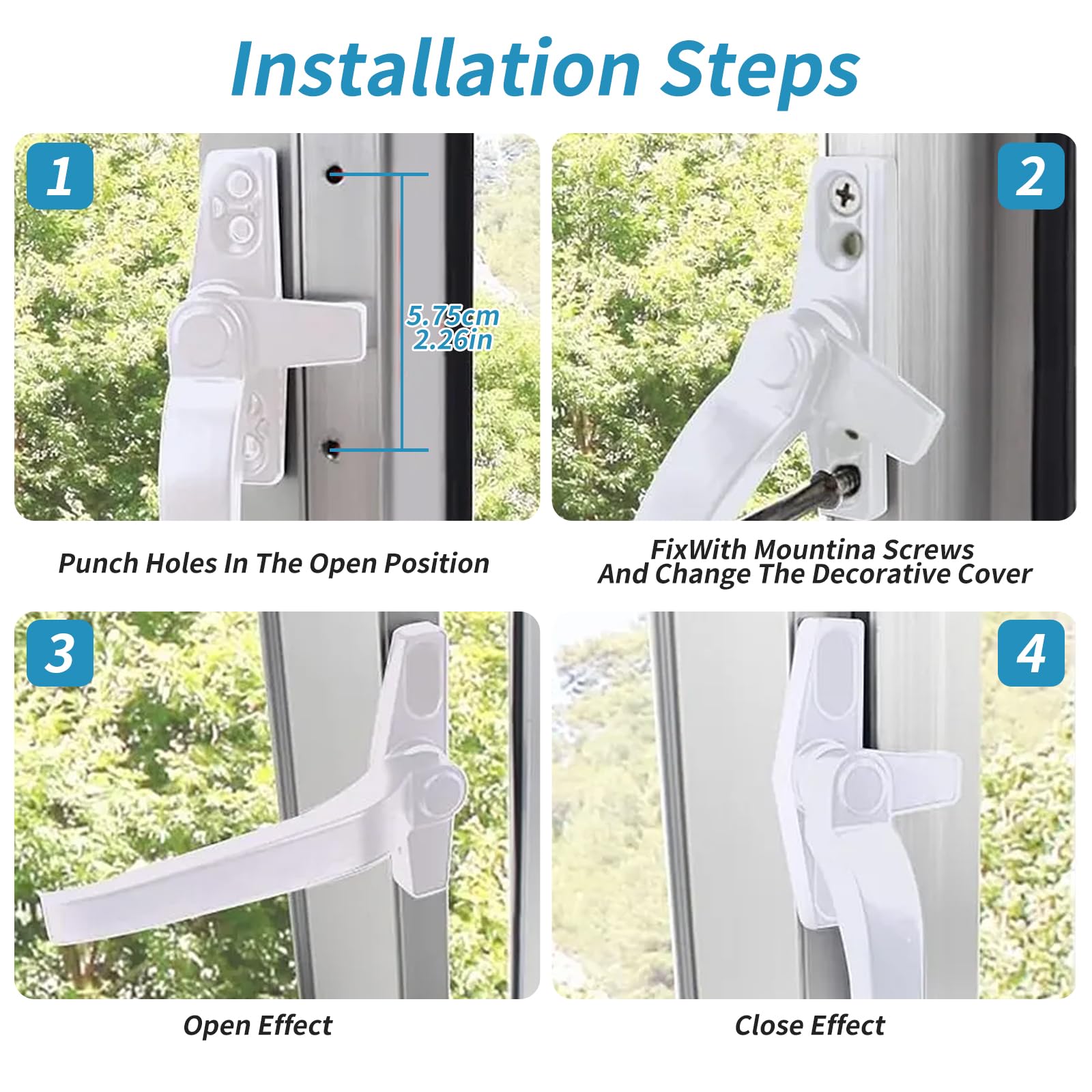 Installation Steps

1

5.75cm
2.26in

Punch Holes In The Open Position

2

FixWith Mountina Screws
And Change The Decorative Cover

3

Open Effect

4

Close Effect