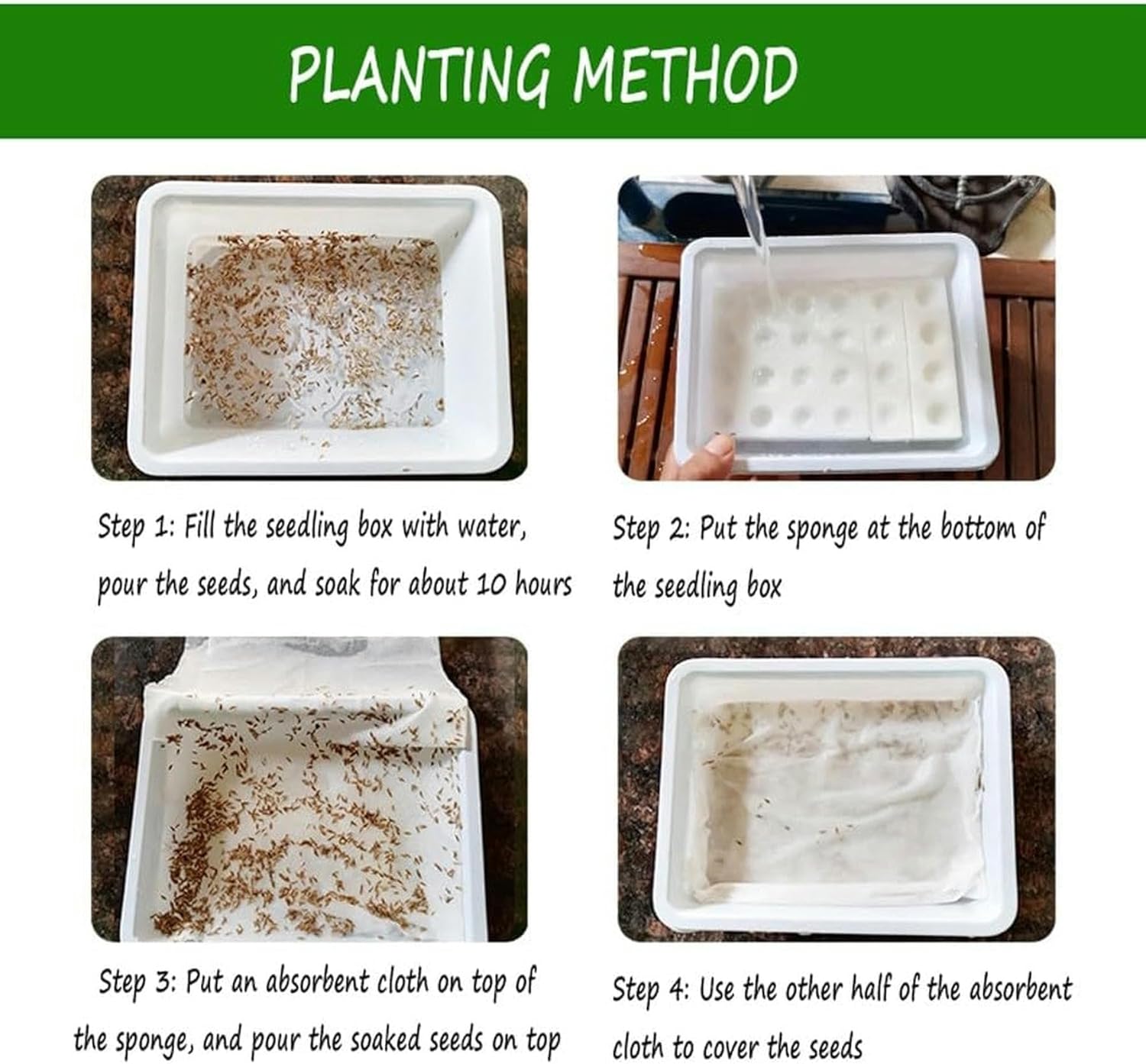 PLANTING METHOD

Step 1: Fill the seedling box with water, pour the seeds, and soak for about 10 hours

Step 2: Put the sponge at the bottom of the seedling box

Step 3: Put an absorbent cloth on top of the sponge, and pour the soaked seeds on top

Step 4: Use the other half of the absorbent cloth to cover the seeds