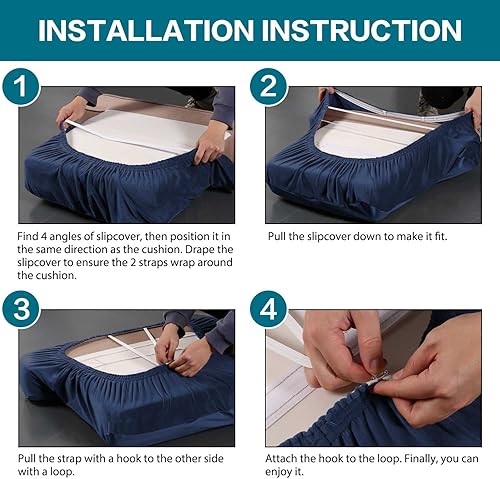 INSTALLATION INSTRUCTION

1

Find 4 angles of slipcover, then position it in the same direction as the cushion. Drape the slipcover to ensure the 2 straps wrap around the cushion.

2

Pull the slipcover down to make it fit.

3

Pull the strap with a hook to the other side with a loop.

4

Attach the hook to the loop. Finally, you can enjoy it.