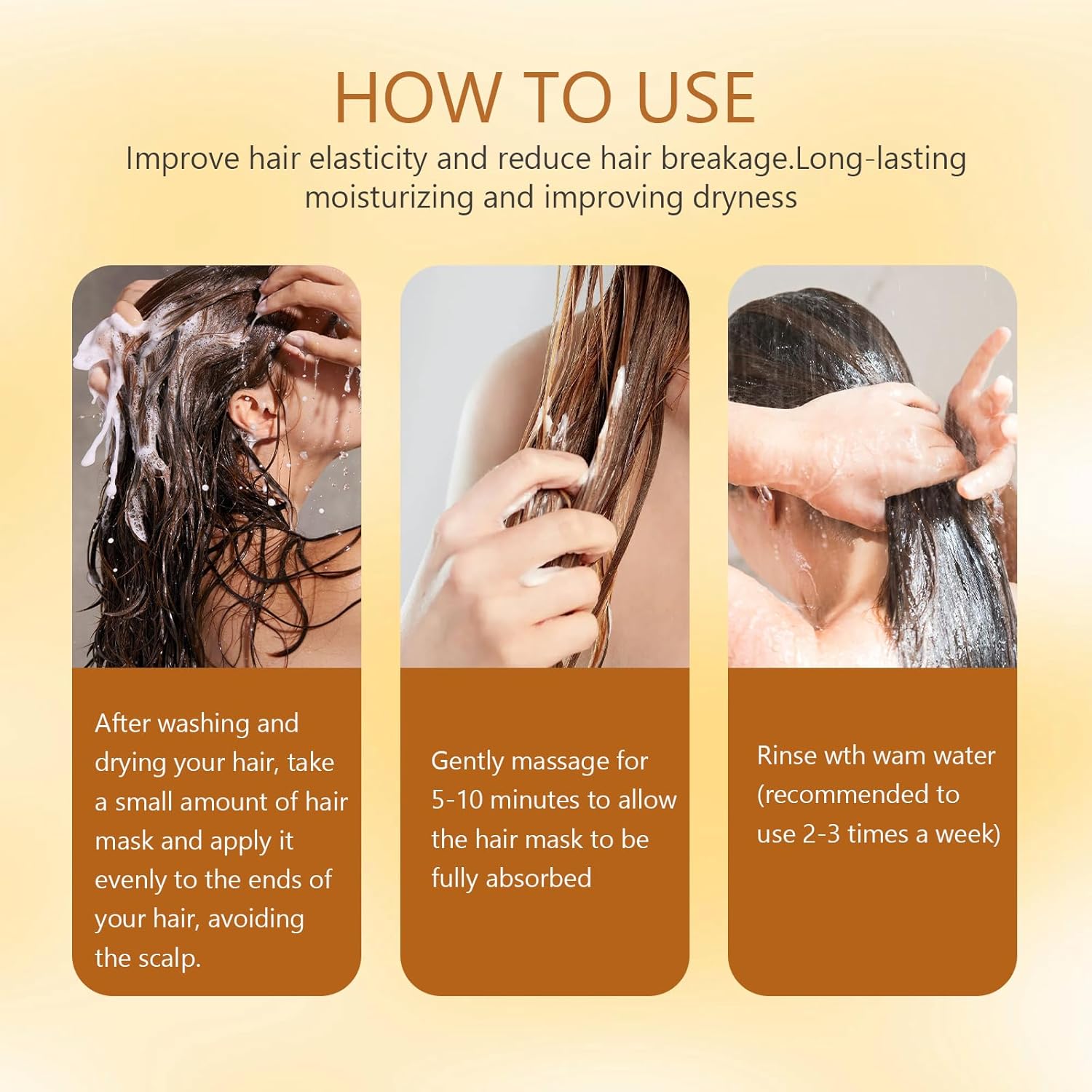 HOW TO USE

Improve hair elasticity and reduce hair breakage.Long-lasting moisturizing and improving dryness

After washing and drying your hair, take a small amount of hair mask and apply it evenly to the ends of your hair, avoiding the scalp.

Gently massage for 5-10 minutes to allow the hair mask to be fully absorbed

Rinse wth wam water (recommended to use 2-3 times a week)