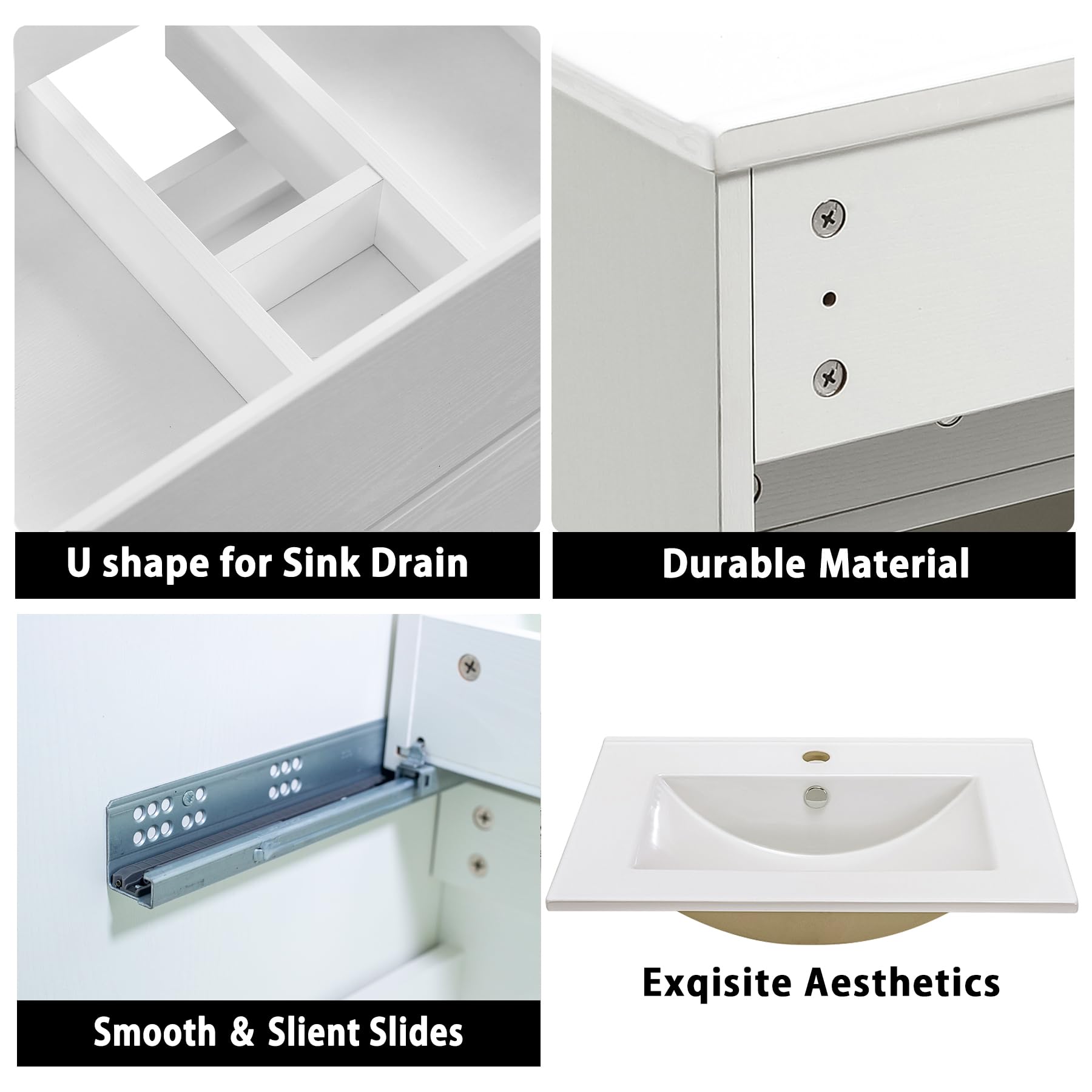 U shape for Sink Drain

Durable Material

Smooth & Slient Slides

Exqisite Aesthetics