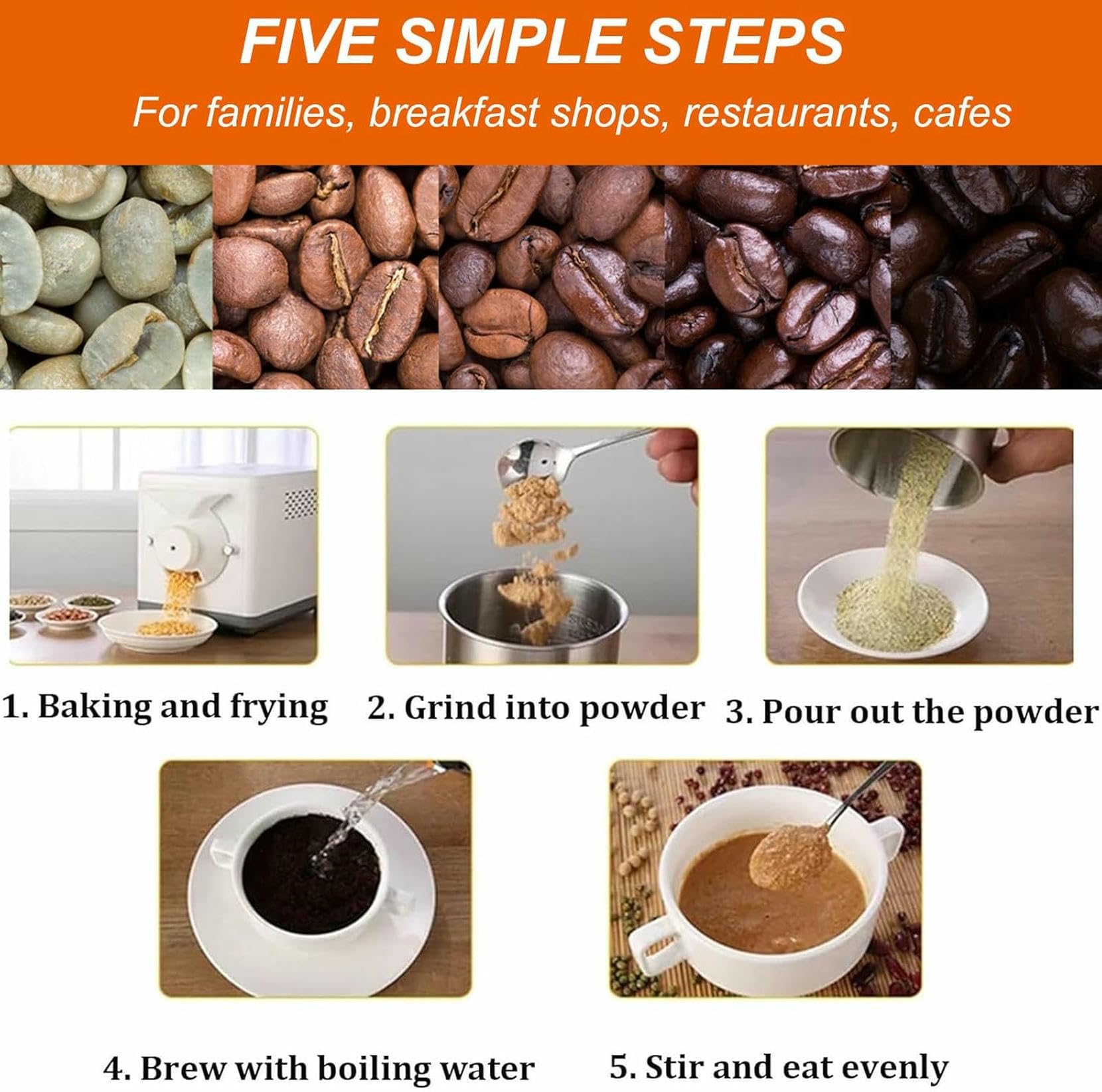 FIVE SIMPLE STEPS

For families, breakfast shops, restaurants, cafes

1. Baking and frying

2. Grind into powder

3. Pour out the powder

4. Brew with boiling water

5. Stir and eat evenly