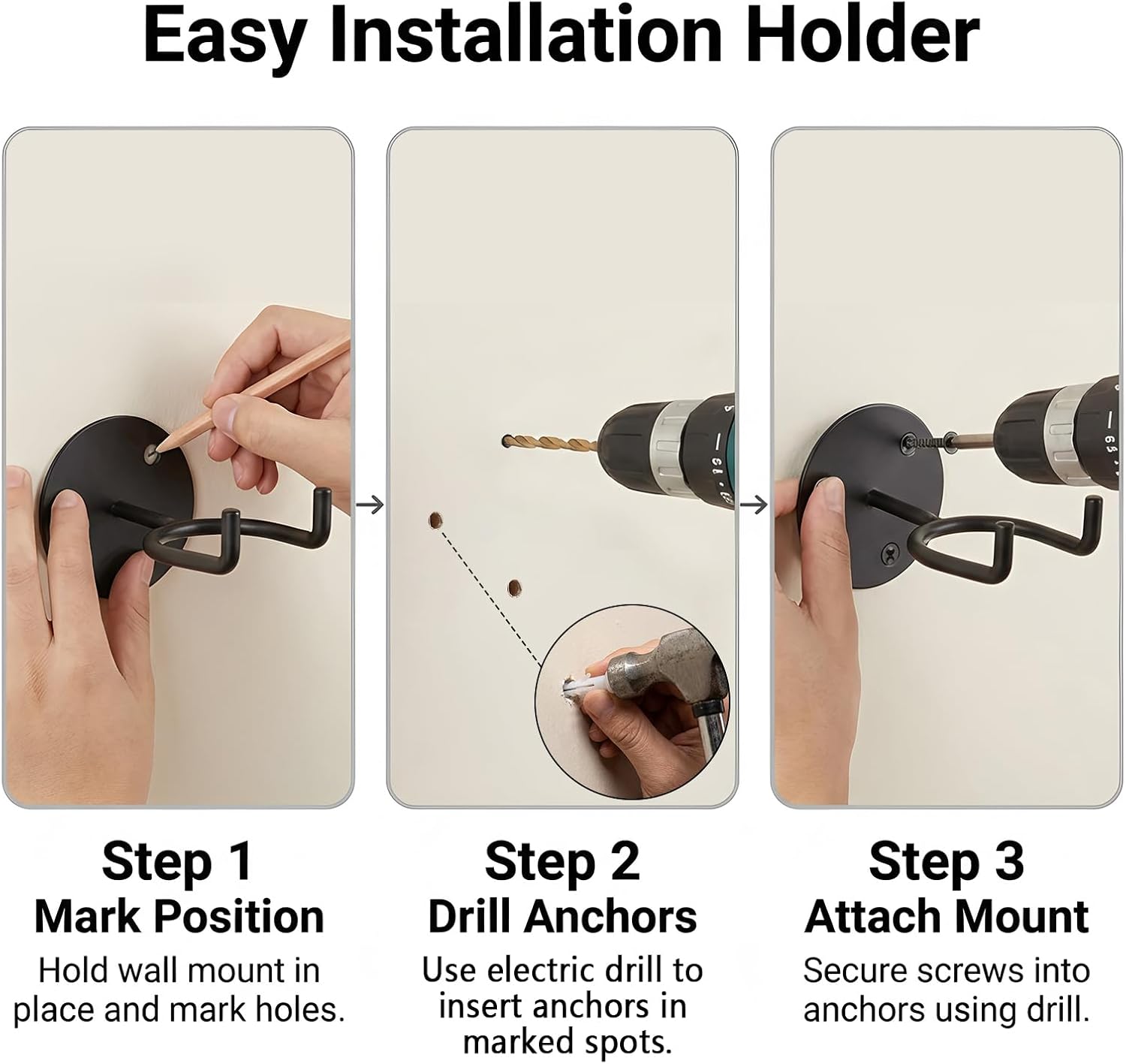 Easy Installation Holder

Step 1
Mark Position
Hold wall mount in place and mark holes.

Step 2
Drill Anchors
Use electric drill to insert anchors in marked spots.

Step 3
Attach Mount
Secure screws into anchors using drill.