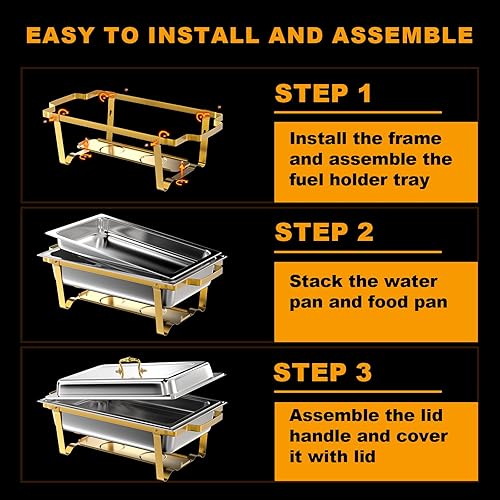 EASY TO INSTALL AND ASSEMBLE

STEP 1

Install the frame and assemble the fuel holder tray

STEP 2

Stack the water pan and food pan

STEP 3

Assemble the lid handle and cover it with lid