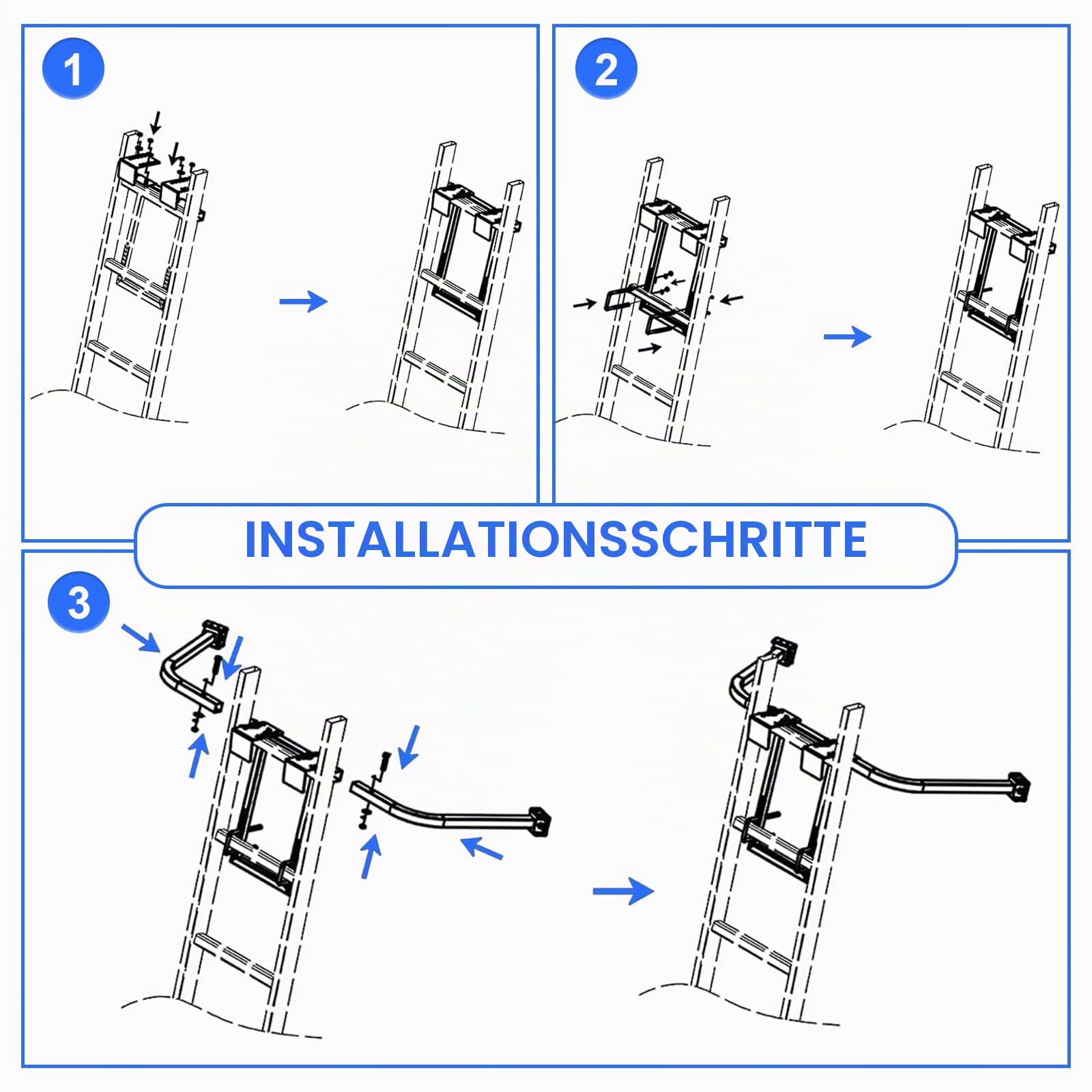 1

2

INSTALLATIONSSCHRITTE

3