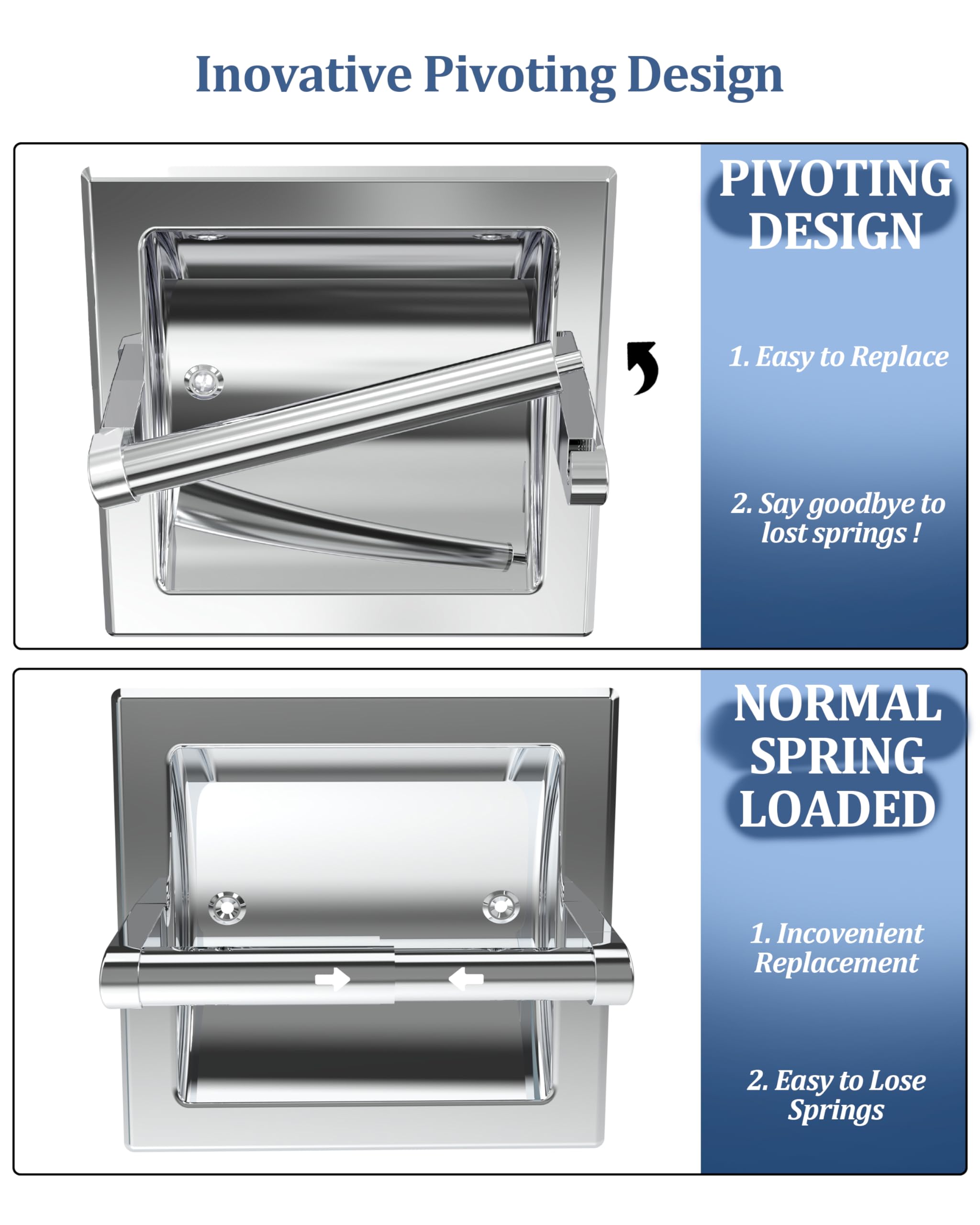 Inovative Pivoting Design

PIVOTING DESIGN

1. Easy to Replace

2. Say goodbye to lost springs !

NORMAL SPRING LOADED

1. Incovenient Replacement

2. Easy to Lose Springs