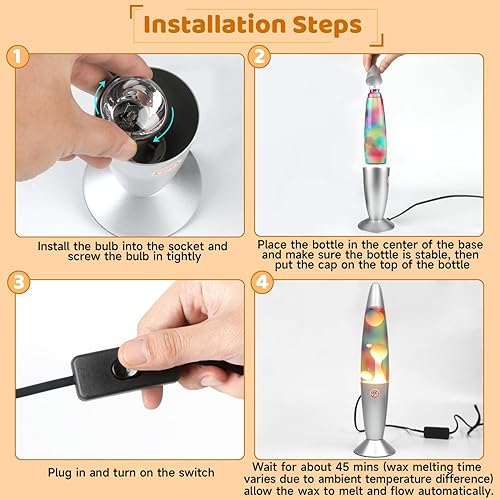 Installation Steps

1

Install the bulb into the socket and screw the bulb in tightly

2

Place the bottle in the center of the base and make sure the bottle is stable, then put the cap on the top of the bottle

3

Plug in and turn on the switch

4

Wait for about 45 mins (wax melting time varies due to ambient temperature difference) allow the wax to melt and flow automatically.