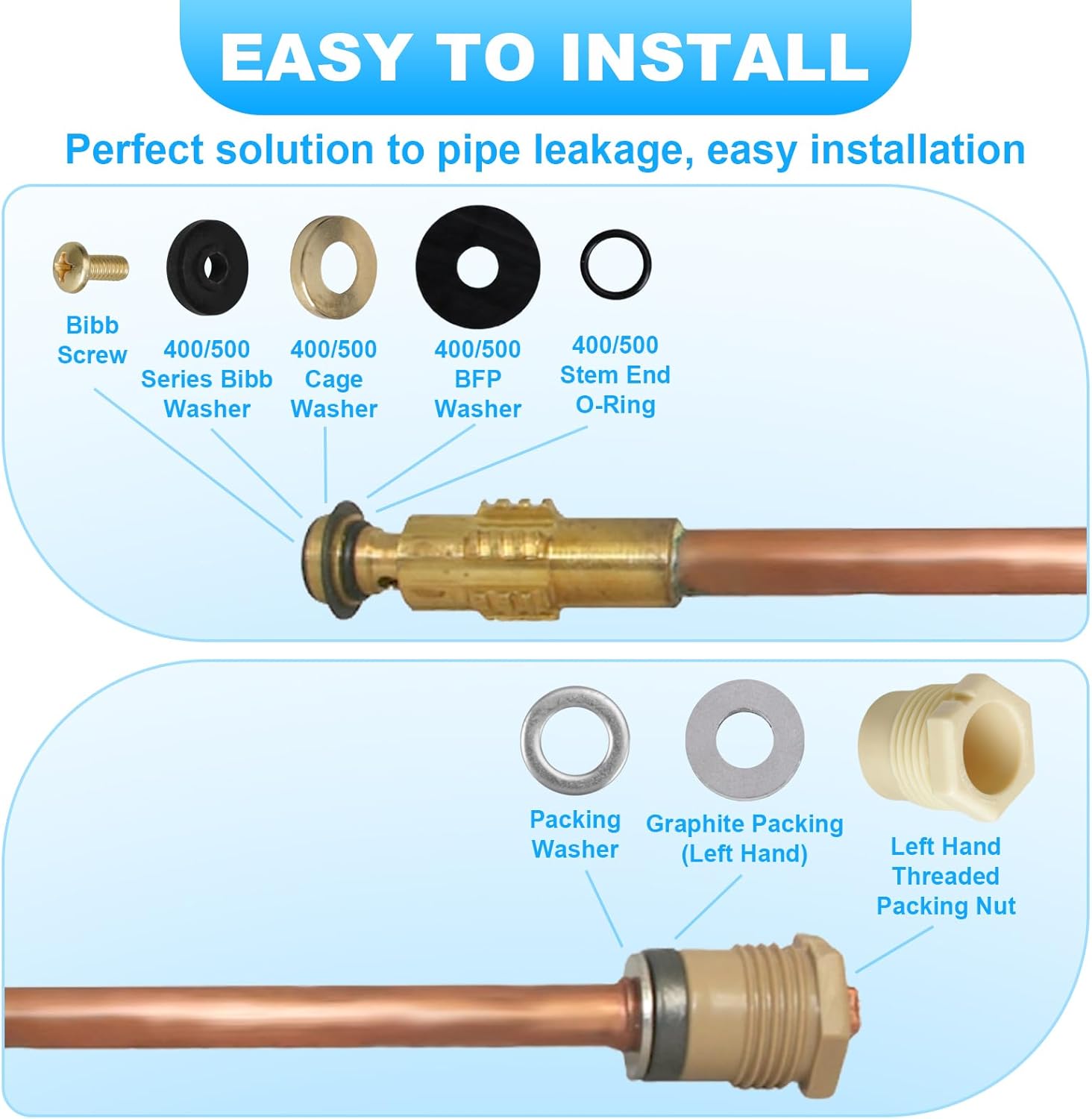 EASY TO INSTALL

Perfect solution to pipe leakage, easy installation

Bibb Screw

400/500 Series Bibb Washer

400/500 Cage Washer

400/500 BFP Washer

400/500 Stem End O-Ring

Packing Washer

Graphite Packing (Left Hand)

Left Hand Threaded Packing Nut