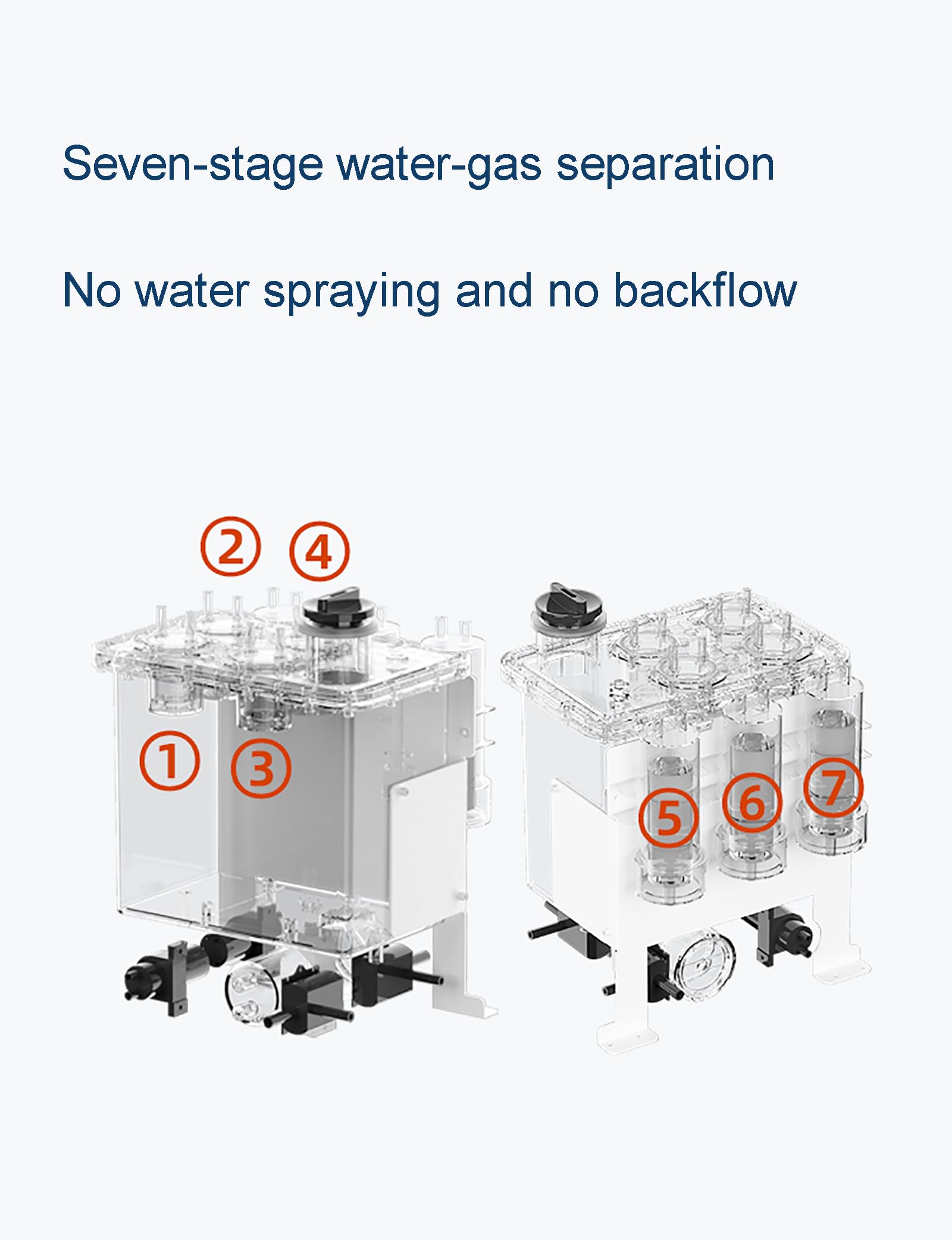 Seven-stage water-gas separation

No water spraying and no backflow

②

④

①

③

⑤

⑥

⑦