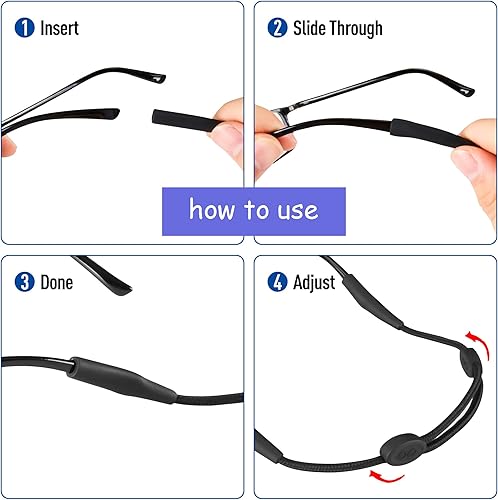 1 Insert

2 Slide Through

how to use

3 Done

4 Adjust