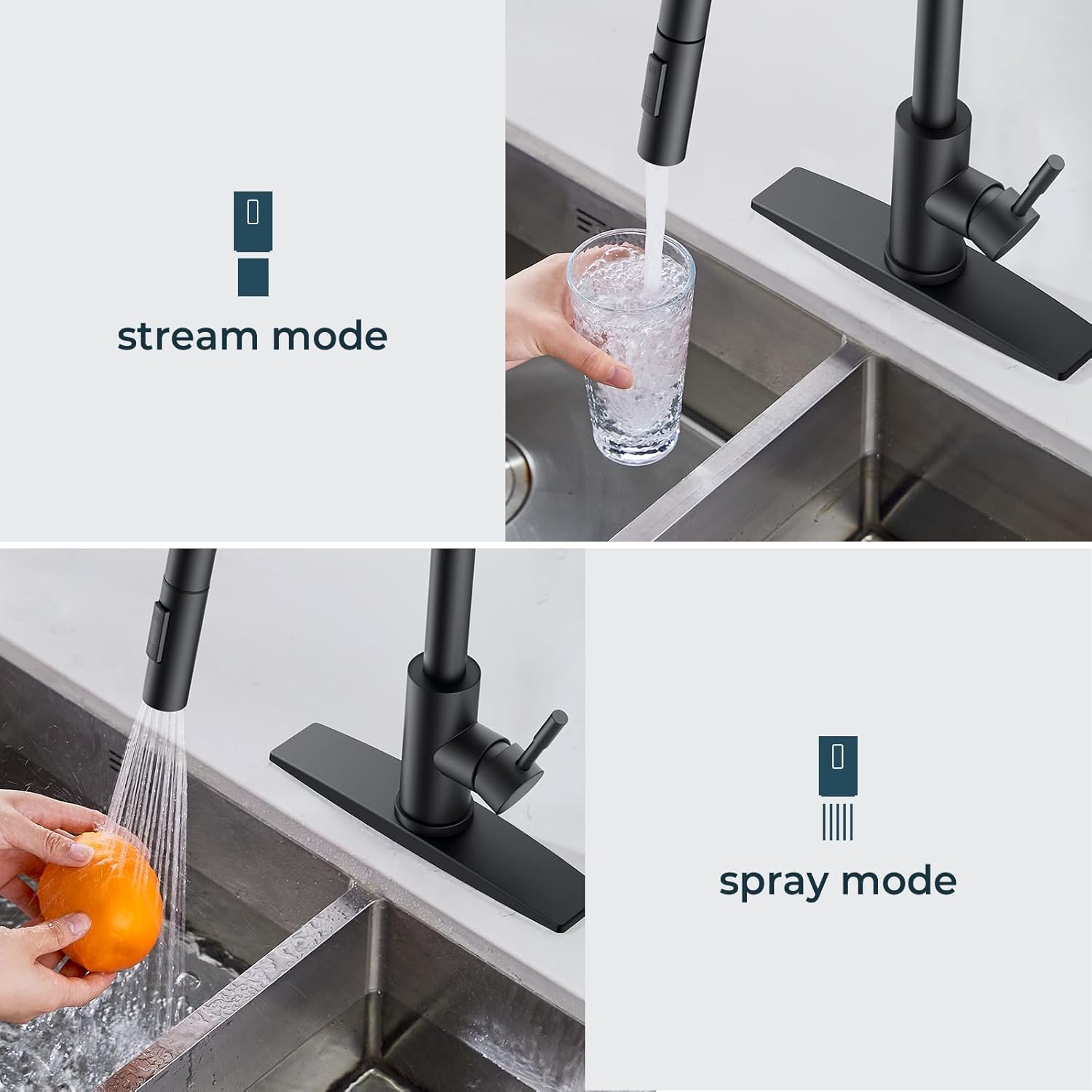 stream mode

spray mode