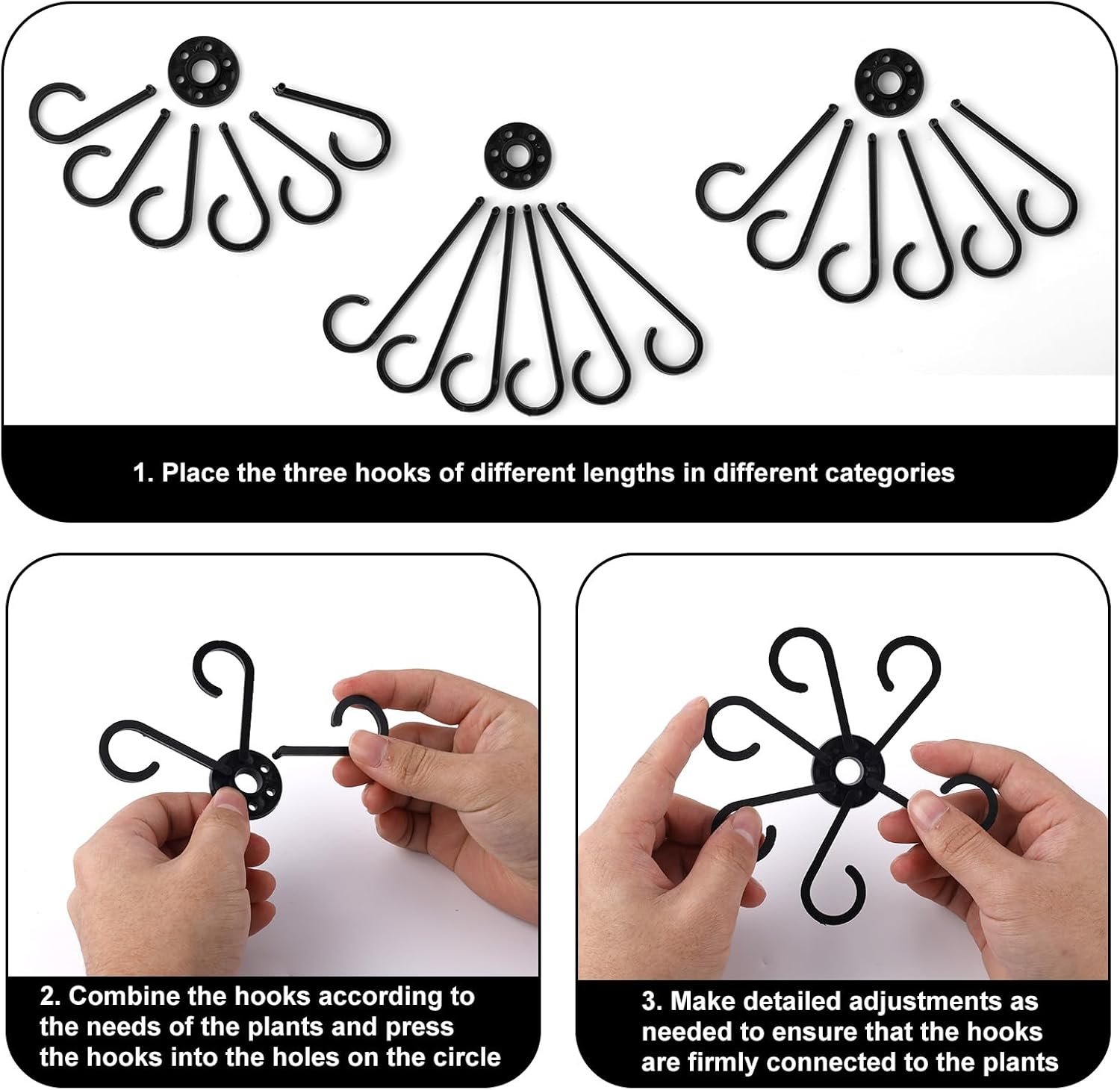 1. Place the three hooks of different lengths in different categories

2. Combine the hooks according to the needs of the plants and press the hooks into the holes on the circle

3. Make detailed adjustments as needed to ensure that the hooks are firmly connected to the plants