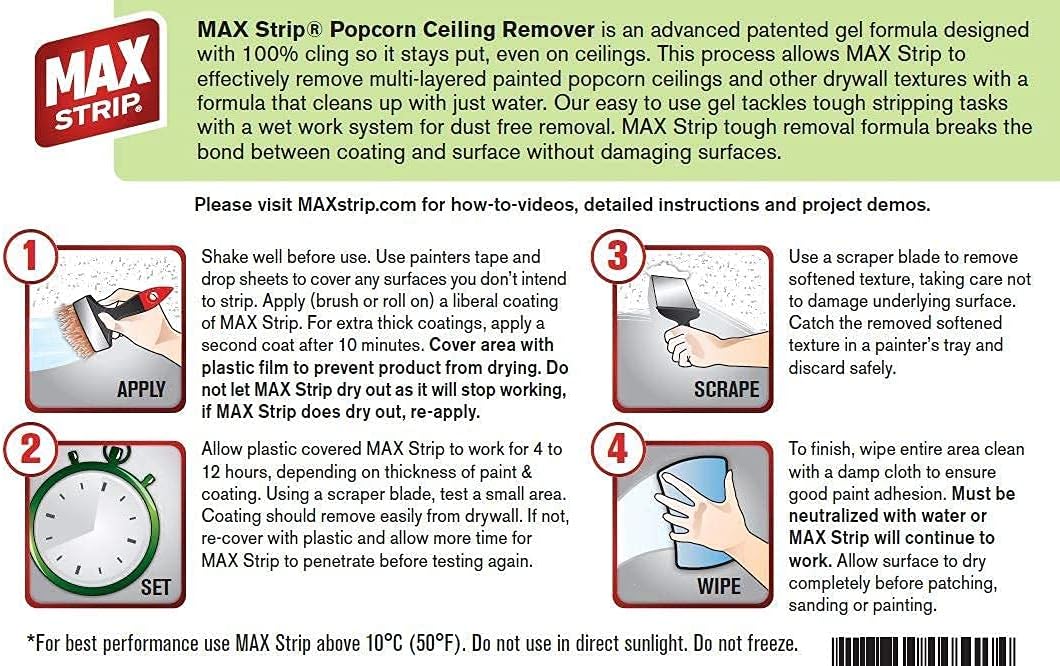 MAX STRIP®

MAX Strip® Popcorn Ceiling Remover is an advanced patented gel formula designed with 100% cling so it stays put, even on ceilings. This process allows MAX Strip to effectively remove multi-layered painted popcorn ceilings and other drywall textures with a formula that cleans up with just water. Our easy to use gel tackles tough stripping tasks with a wet work system for dust free removal. MAX Strip tough removal formula breaks the bond between coating and surface without damaging surfaces.

Please visit MAXstrip.com for how-to-videos, detailed instructions and project demos.

1 APPLY

Shake well before use. Use painters tape and drop sheets to cover any surfaces you don't intend to strip. Apply (brush or roll on) a liberal coating of MAX Strip. For extra thick coatings, apply a second coat after 10 minutes. Cover area with plastic film to prevent product from drying. Do not let MAX Strip dry out as it will stop working, if MAX Strip does dry out, re-apply.

2 SET

Allow plastic covered MAX Strip to work for 4 to 12 hours, depending on thickness of paint & coating. Using a scraper blade, test a small area. Coating should remove easily from drywall. If not, re-cover with plastic and allow more time for MAX Strip to penetrate before testing again.

3 SCRAPE

Use a scraper blade to remove softened texture, taking care not to damage underlying surface. Catch the removed softened texture in a painter's tray and discard safely.

4 WIPE

To finish, wipe entire area clean with a damp cloth to ensure good paint adhesion. Must be neutralized with water or MAX Strip will continue to work. Allow surface to dry completely before patching, sanding or painting.

*For best performance use MAX Strip above 10°C (50°F). Do not use in direct sunlight. Do not freeze.