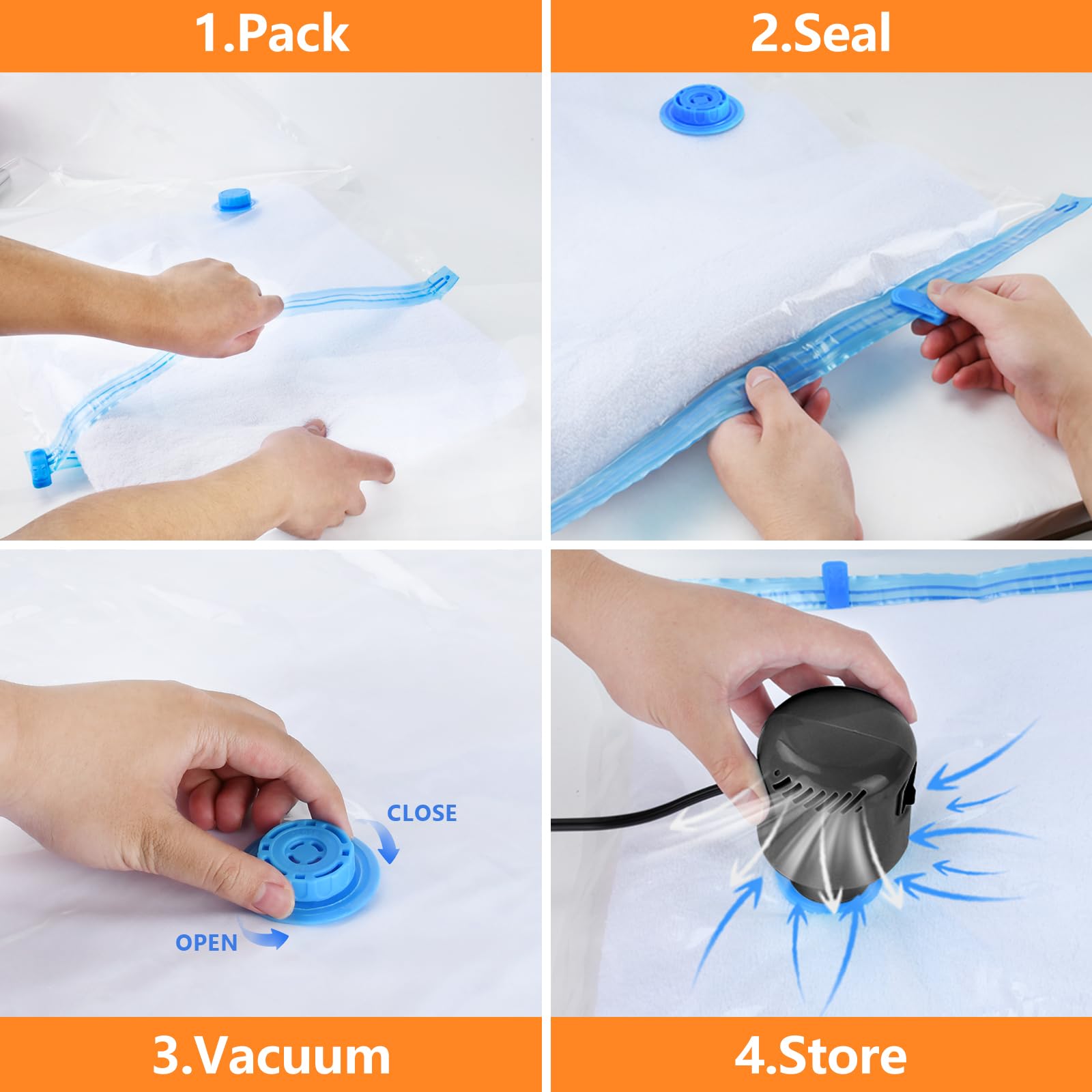 1.Pack

2.Seal

CLOSE

OPEN

3.Vacuum

4.Store