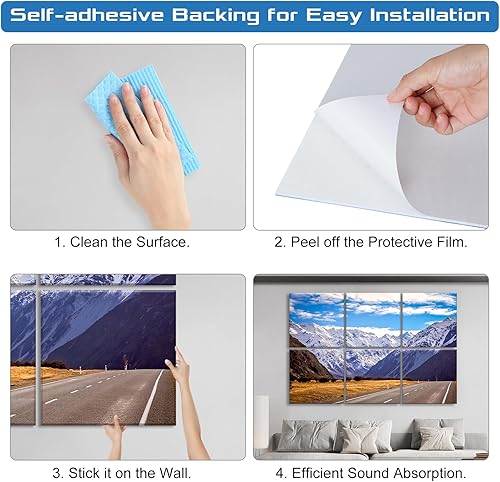 Self-adhesive Backing for Easy Installation

1. Clean the Surface.

2. Peel off the Protective Film.

3. Stick it on the Wall.

4. Efficient Sound Absorption.