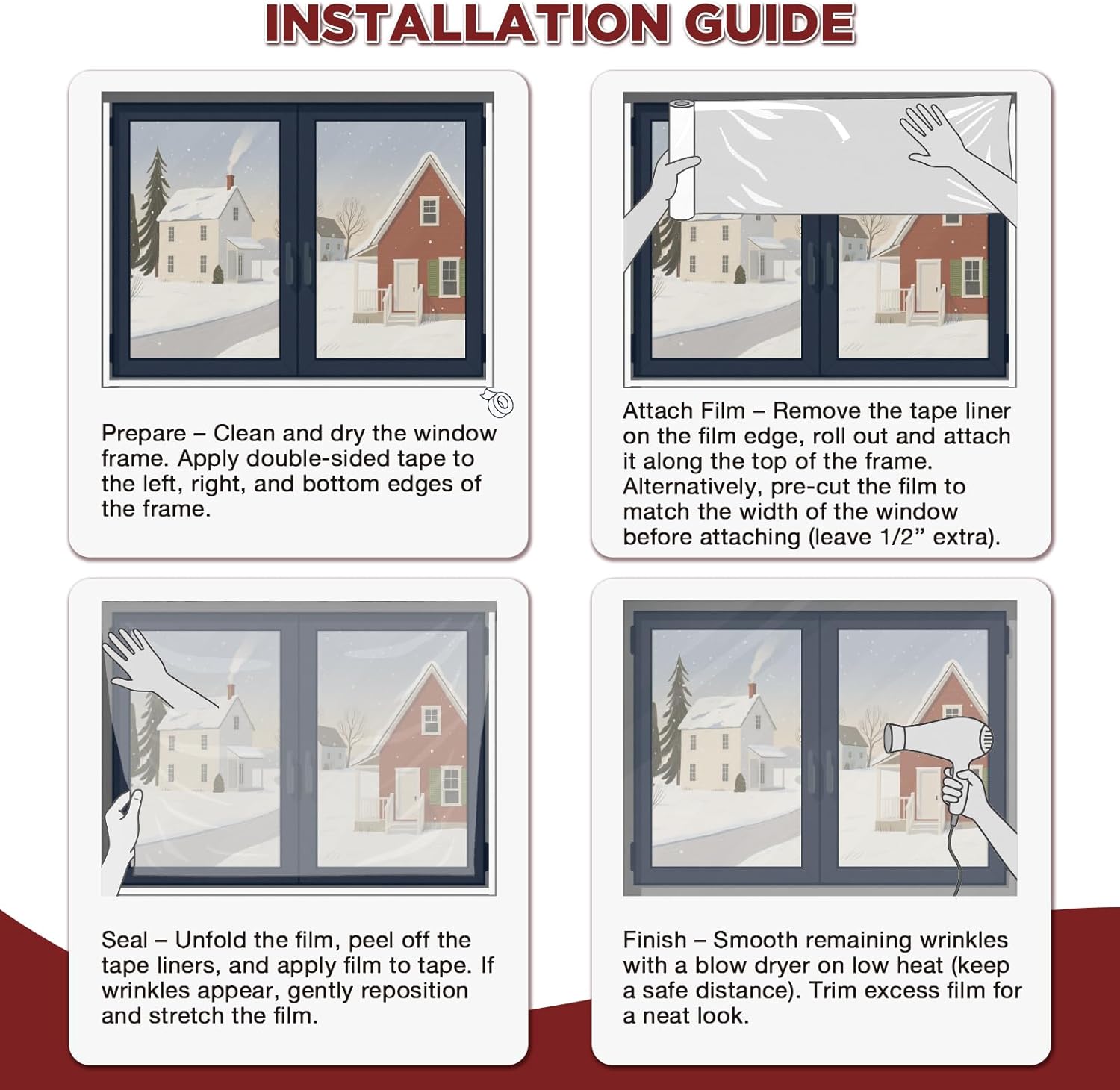 INSTALLATION GUIDE

Prepare – Clean and dry the window frame. Apply double-sided tape to the left, right, and bottom edges of the frame.

Attach Film – Remove the tape liner on the film edge, roll out and attach it along the top of the frame. Alternatively, pre-cut the film to match the width of the window before attaching (leave 1/2” extra).

Seal – Unfold the film, peel off the tape liners, and apply film to tape. If wrinkles appear, gently reposition and stretch the film.

Finish – Smooth remaining wrinkles with a blow dryer on low heat (keep a safe distance). Trim excess film for a neat look.