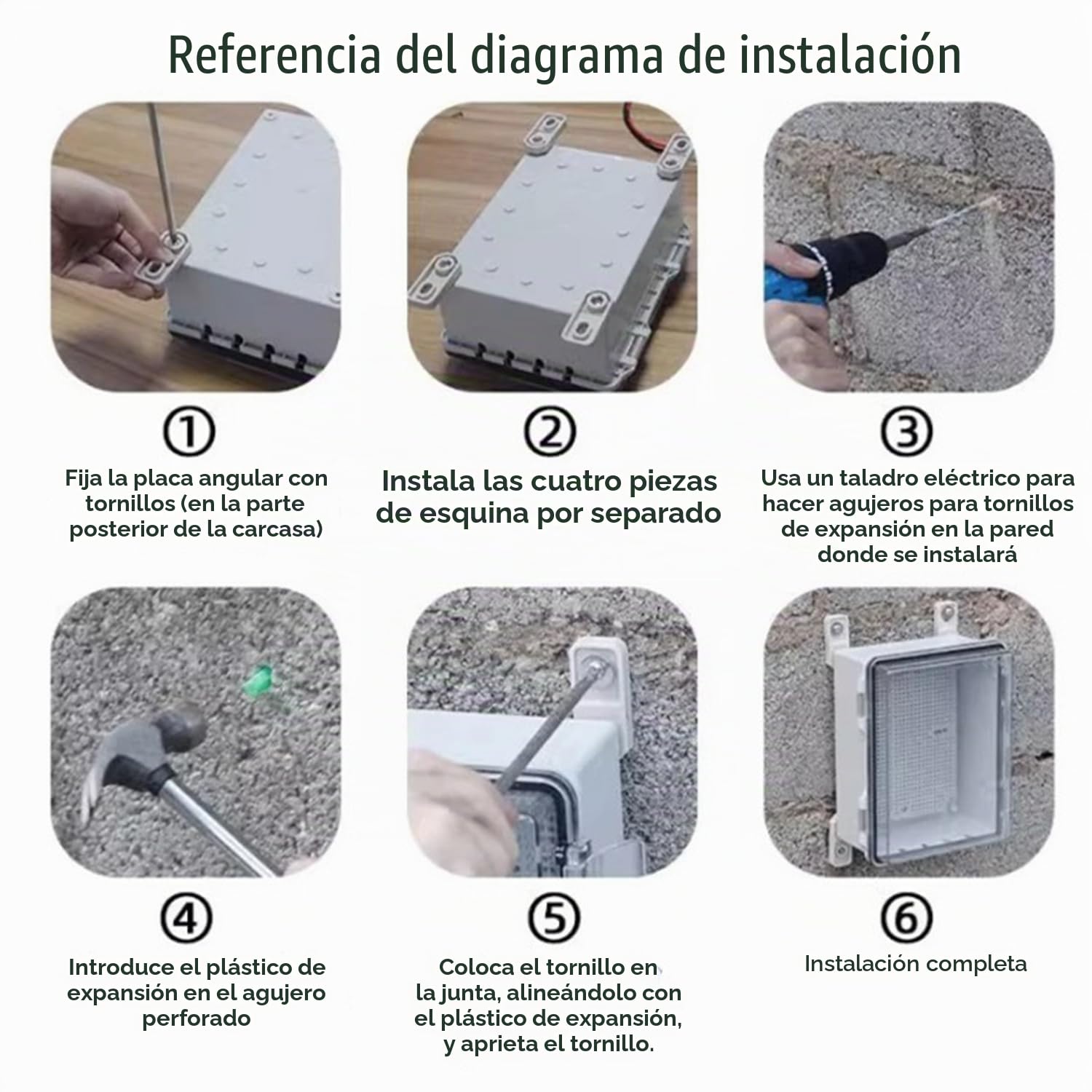 Referencia del diagrama de instalación

①
Fija la placa angular con tornillos (en la parte posterior de la carcasa)

②
Instala las cuatro piezas de esquina por separado

③
Usa un taladro eléctrico para hacer agujeros para tornillos de expansión en la pared donde se instalará

④
Introduce el plástico de expansión en el agujero perforado

⑤
Coloca el tornillo en la junta, alineándolo con el plástico de expansión, y aprieta el tornillo.

⑥
Instalación completa