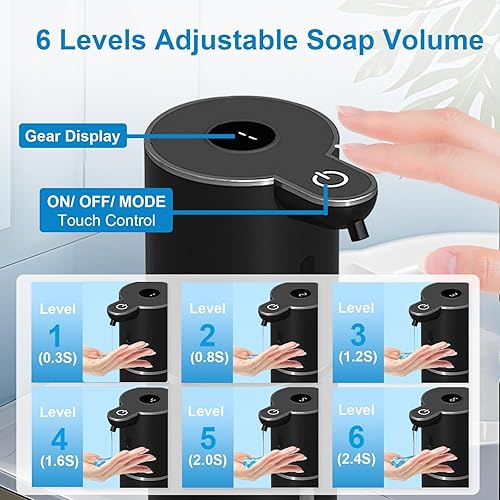 6 Levels Adjustable Soap Volume

Gear Display

ON/ OFF/ MODE
Touch Control

Level
1
(0.3S)

Level
2
(0.8S)

Level
3
(1.2S)

Level
4
(1.6S)

Level
5
(2.0S)

Level
6
(2.4S)