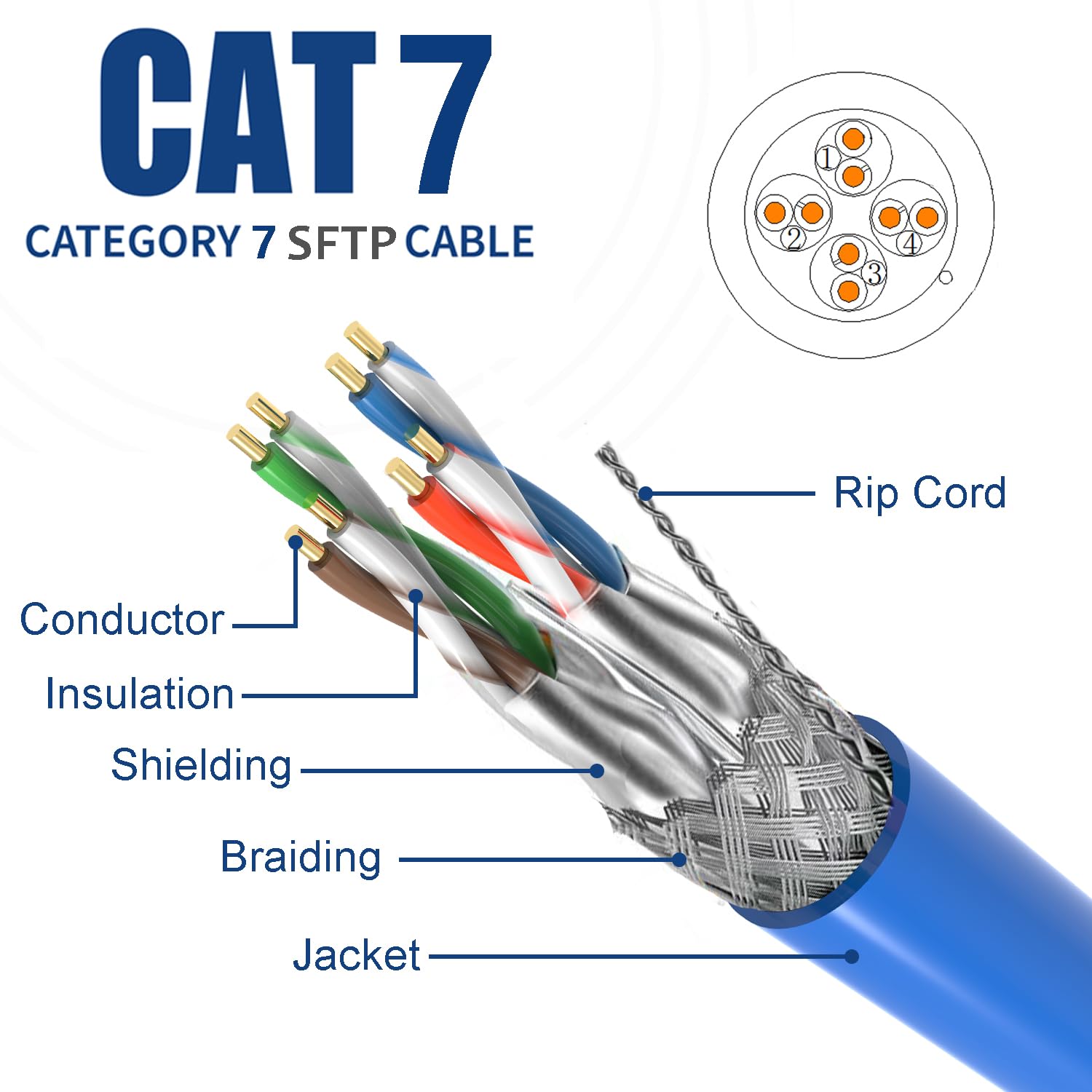 CAT 7
CATEGORY 7 SFTP CABLE

1
2
3
4

Rip Cord
Conductor
Insulation
Shielding
Braiding
Jacket