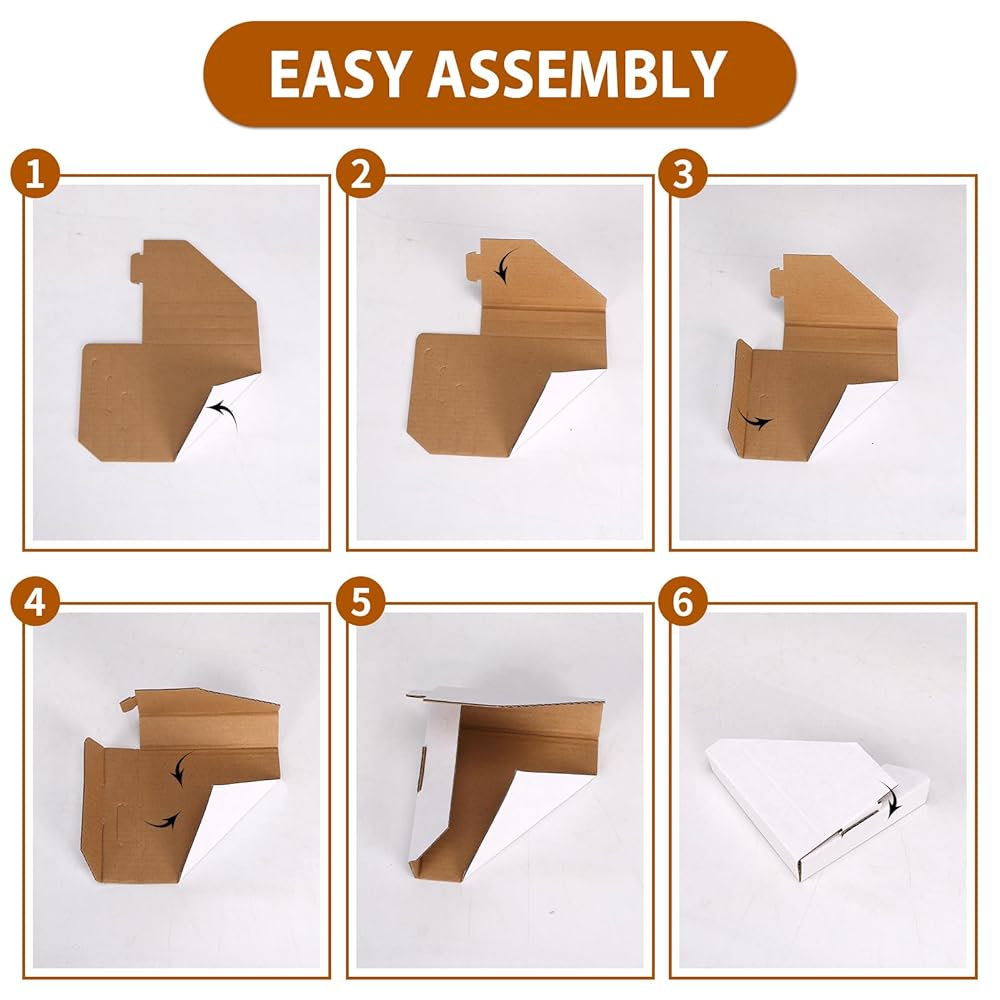 EASY ASSEMBLY

1

2

3

4

5

6