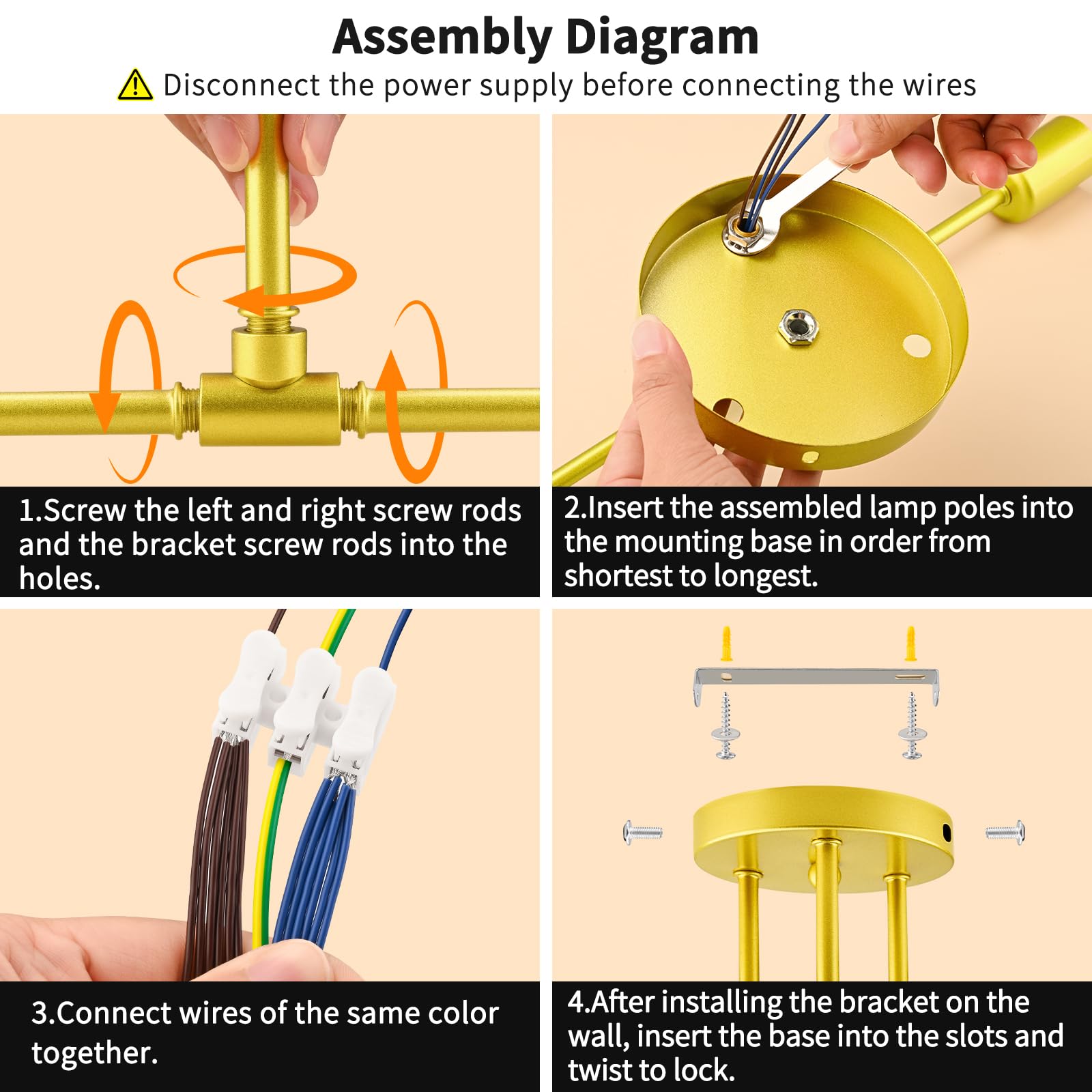 Assembly Diagram

Disconnect the power supply before connecting the wires

1.Screw the left and right screw rods and the bracket screw rods into the holes.

2.Insert the assembled lamp poles into the mounting base in order from shortest to longest.

3.Connect wires of the same color together.

4.After installing the bracket on the wall, insert the base into the slots and twist to lock.