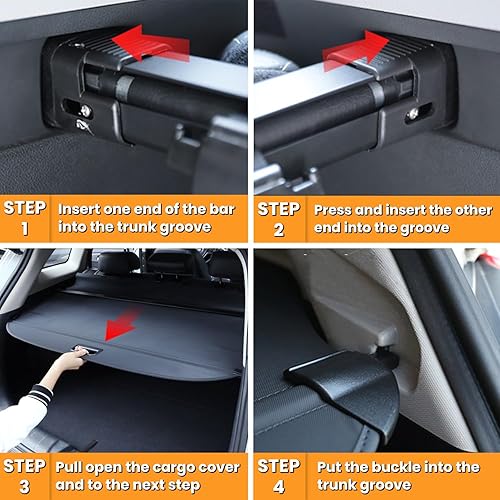 STEP 1
Insert one end of the bar into the trunk groove

STEP 2
Press and insert the other end into the groove

STEP 3
Pull open the cargo cover and to the next step

STEP 4
Put the buckle into the trunk groove