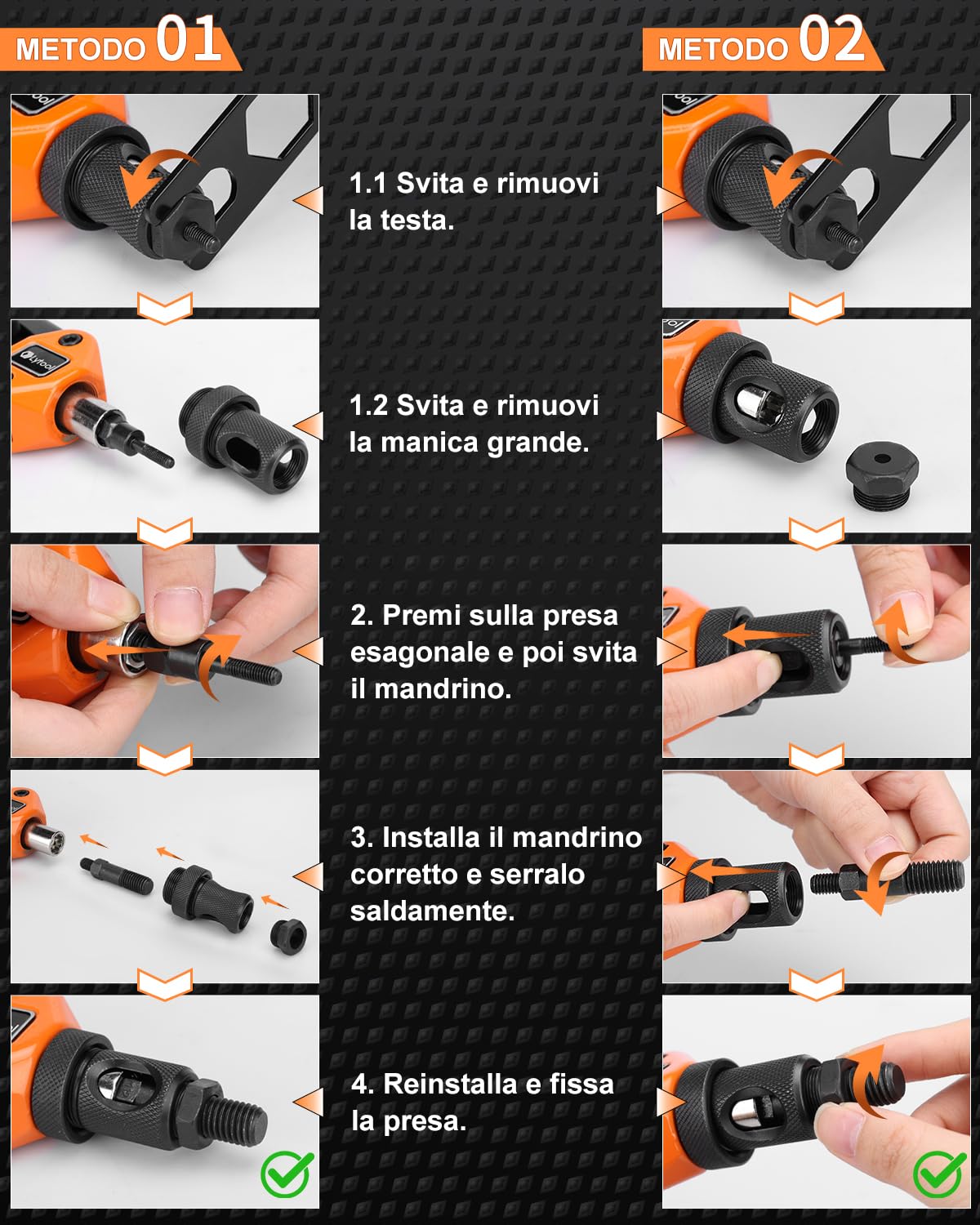 METODO 01

METODO 02

1.1 Svita e rimuovi la testa.

1.2 Svita e rimuovi la manica grande.

2. Premi sulla presa esagonale e poi svita il mandrino.

3. Installa il mandrino corretto e serralo saldamente.

4. Reinstalla e fissa la presa.