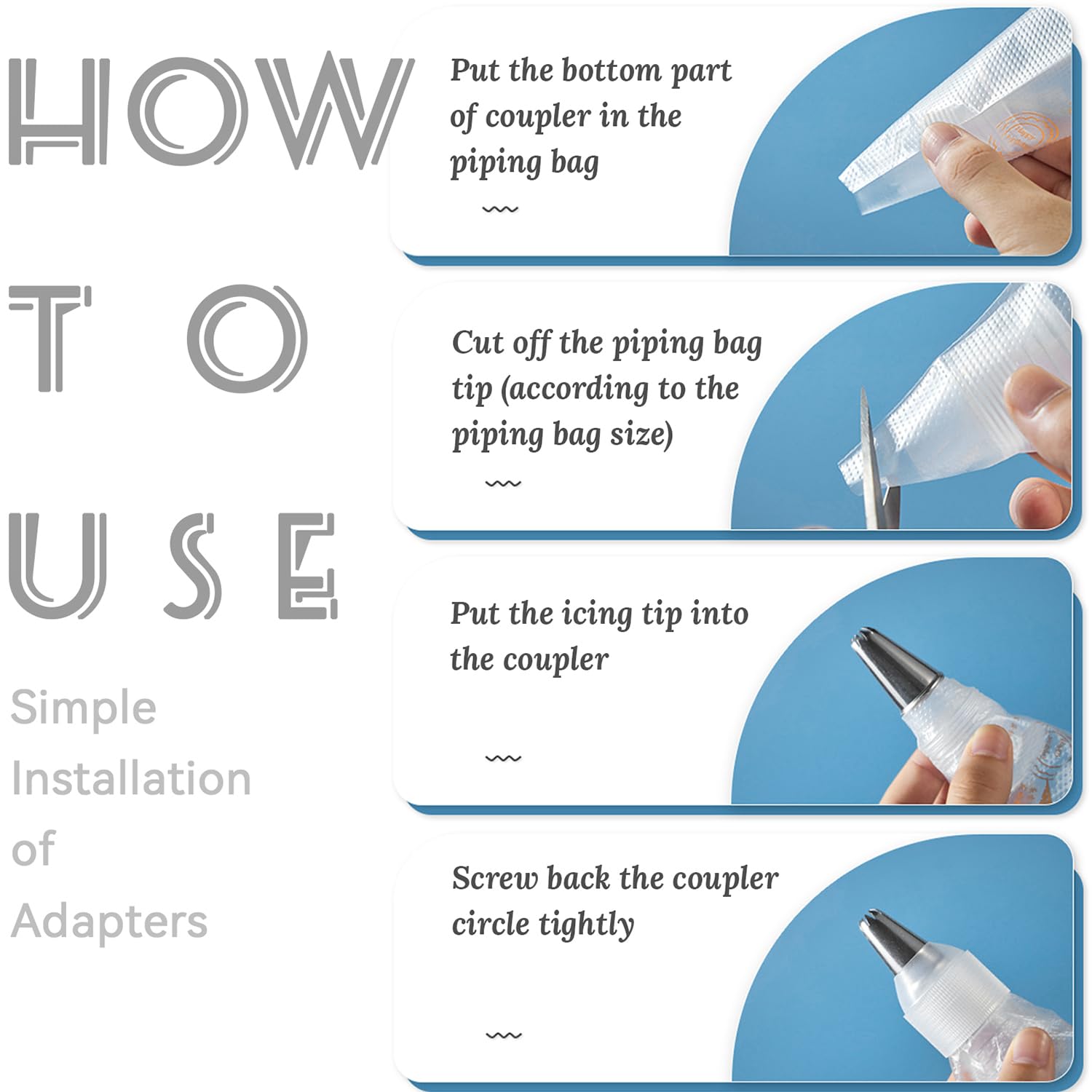 HOW
TO
USE

Simple Installation of Adapters

Put the bottom part of coupler in the piping bag

Cut off the piping bag tip (according to the piping bag size)

Put the icing tip into the coupler

Screw back the coupler circle tightly