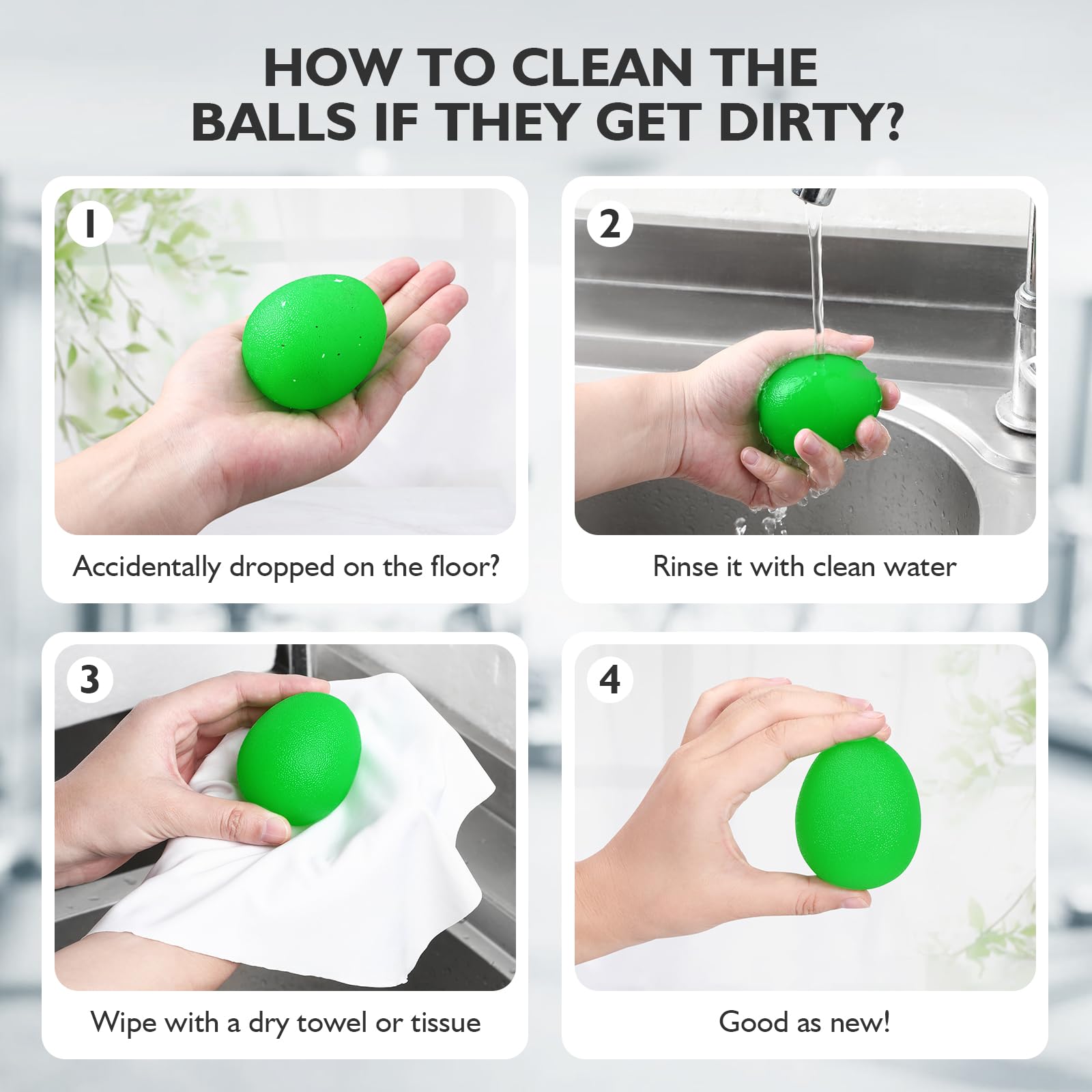 HOW TO CLEAN THE BALLS IF THEY GET DIRTY?

1

Accidentally dropped on the floor?

2

Rinse it with clean water

3

Wipe with a dry towel or tissue

4

Good as new!