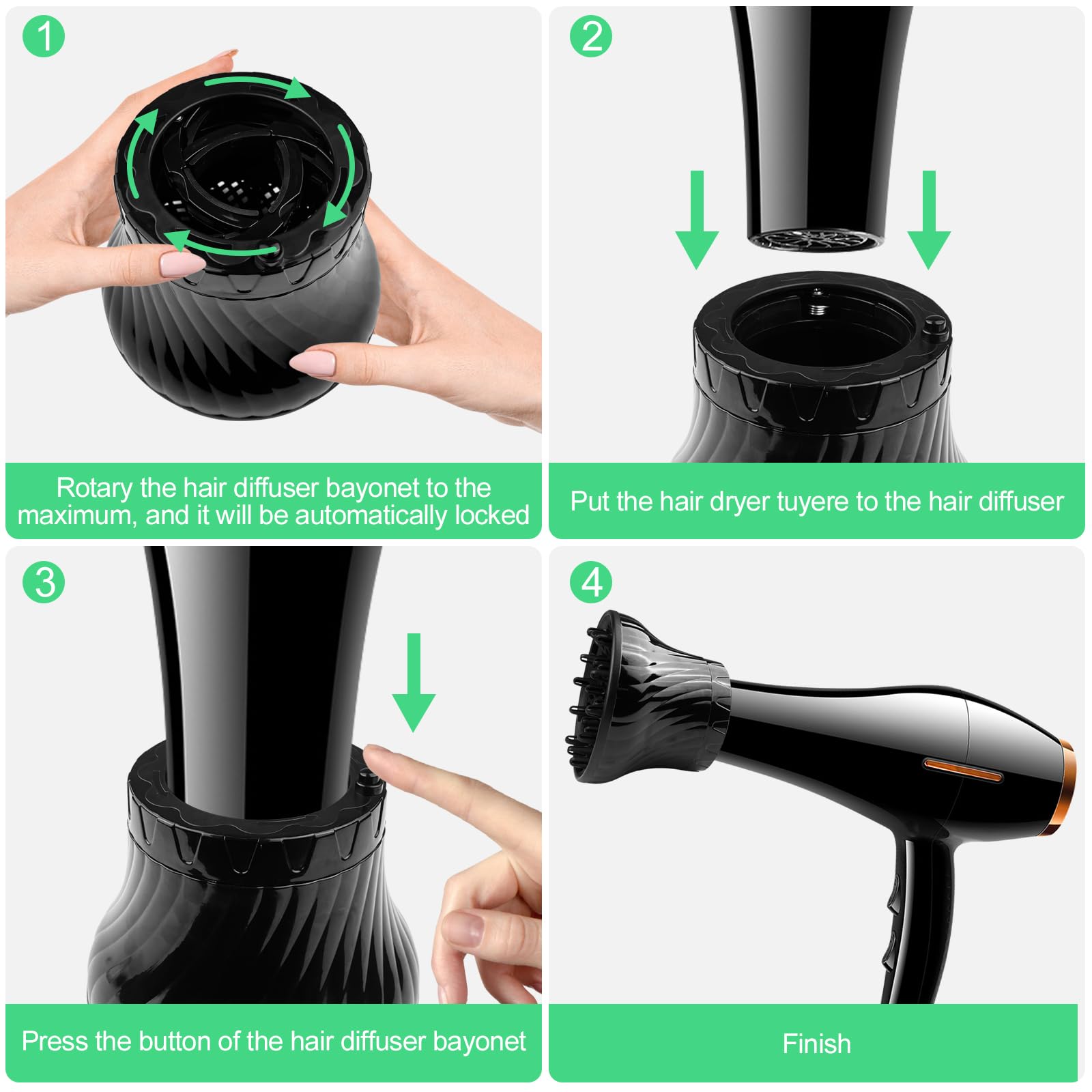 1

Rotary the hair diffuser bayonet to the maximum, and it will be automatically locked

2

Put the hair dryer tuyere to the hair diffuser

3

Press the button of the hair diffuser bayonet

4

Finish