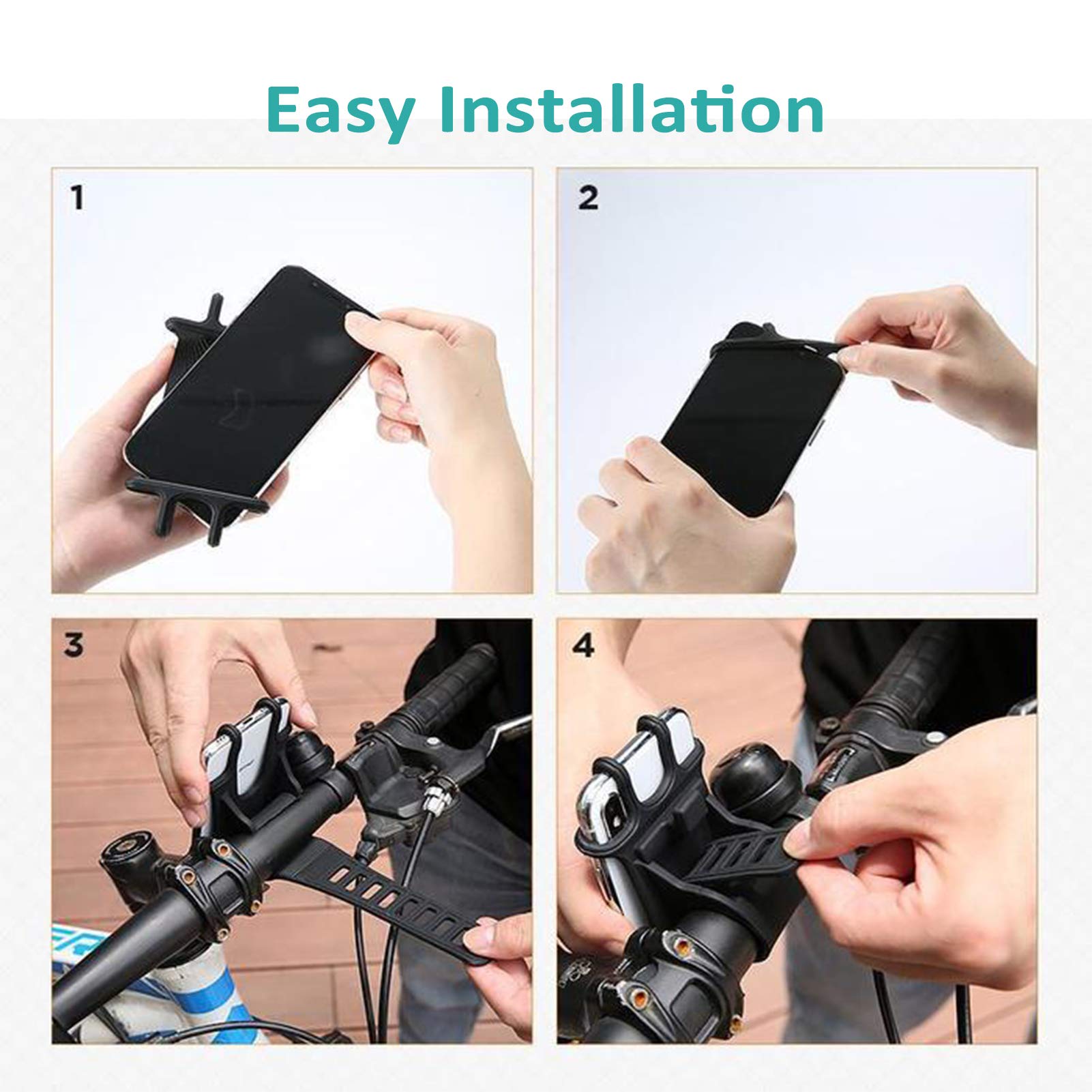 Easy Installation

1

2

3

4