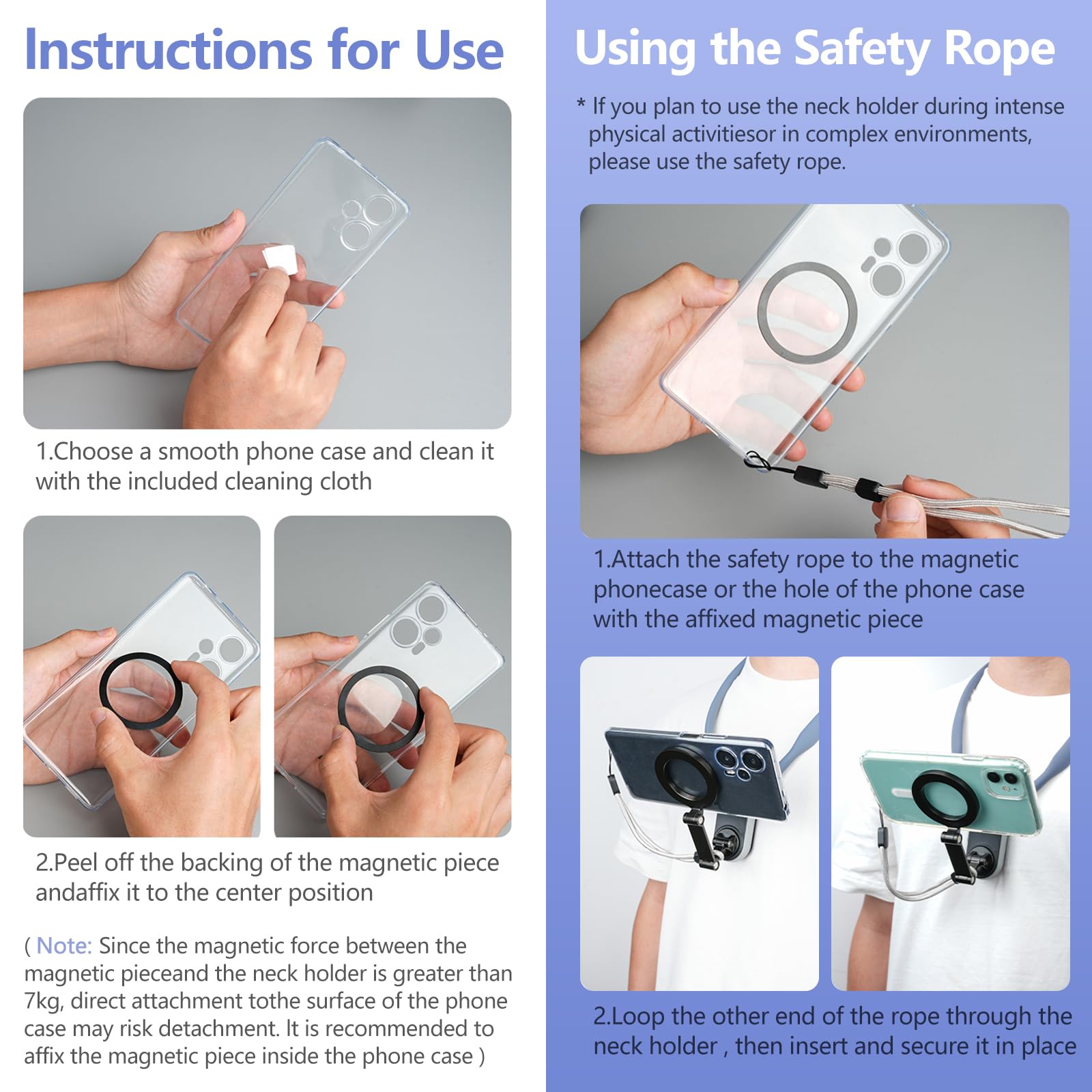 Instructions for Use

1.Choose a smooth phone case and clean it with the included cleaning cloth

2.Peel off the backing of the magnetic piece andaffix it to the center position

( Note: Since the magnetic force between the magnetic pieceand the neck holder is greater than 7kg, direct attachment tothe surface of the phone case may risk detachment. It is recommended to affix the magnetic piece inside the phone case )

Using the Safety Rope

* If you plan to use the neck holder during intense physical activitiesor in complex environments, please use the safety rope.

1.Attach the safety rope to the magnetic phonecase or the hole of the phone case with the affixed magnetic piece

2.Loop the other end of the rope through the neck holder , then insert and secure it in place