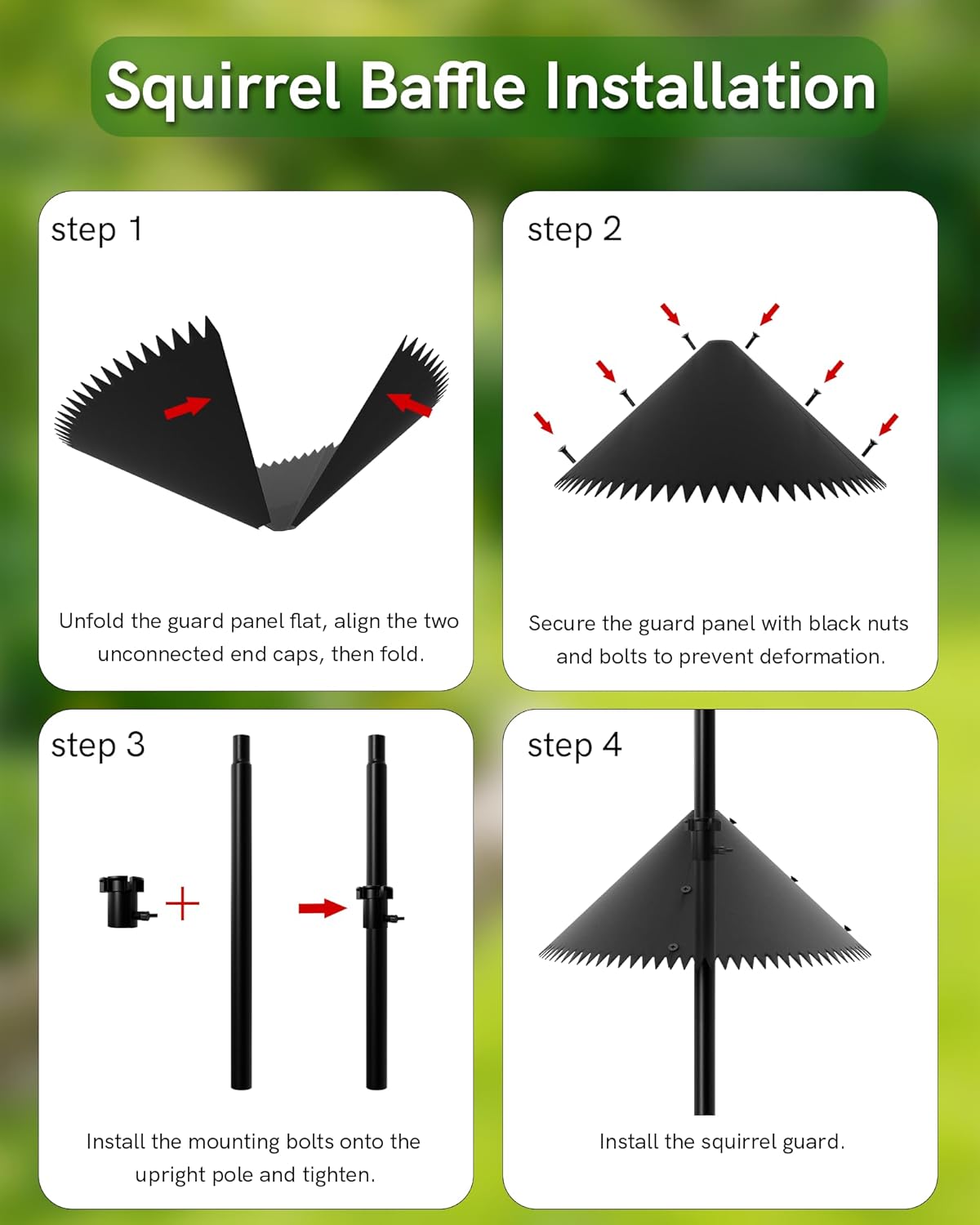 Squirrel Baffle Installation

step 1

Unfold the guard panel flat, align the two unconnected end caps, then fold.

step 2

Secure the guard panel with black nuts and bolts to prevent deformation.

step 3

Install the mounting bolts onto the upright pole and tighten.

step 4

Install the squirrel guard.