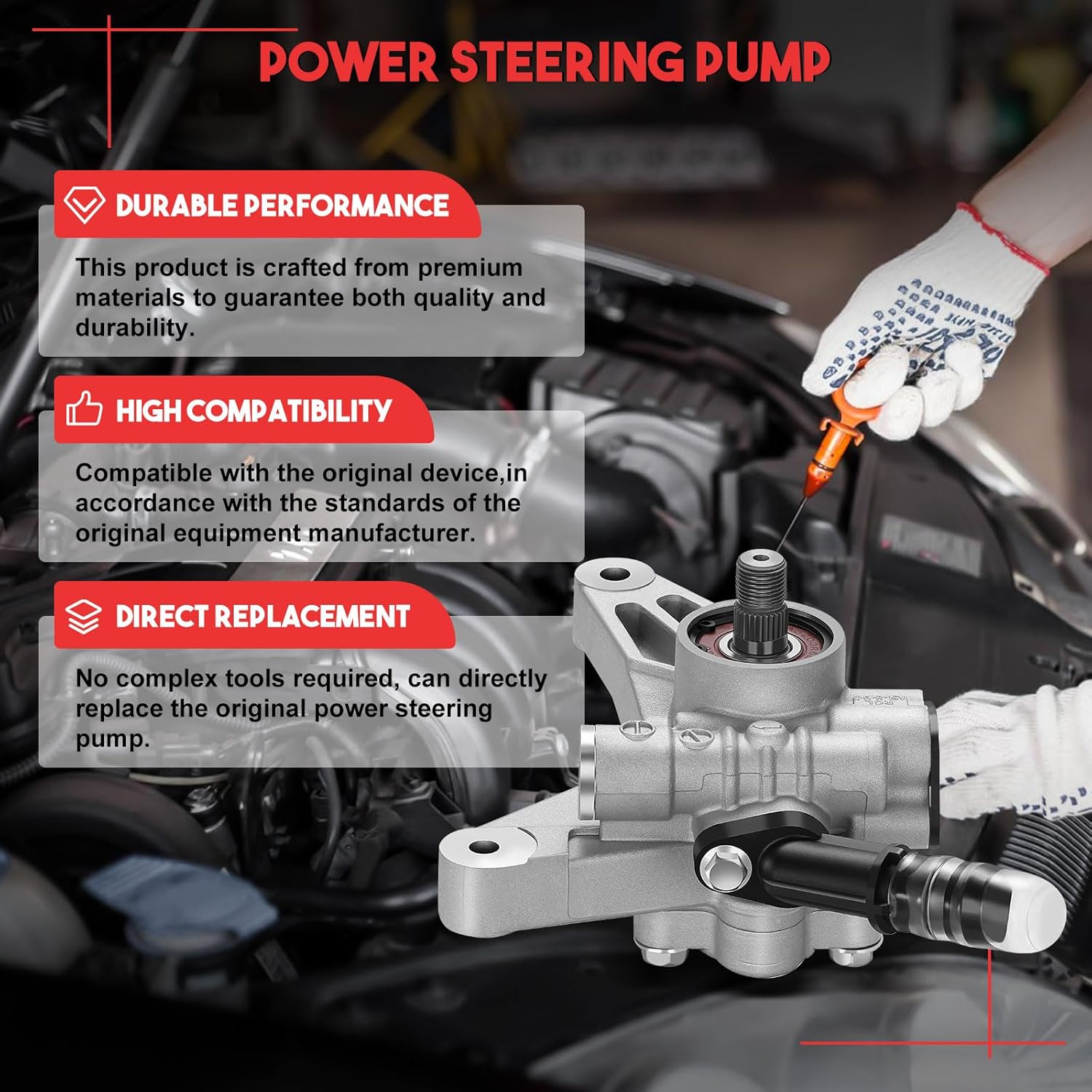 POWER STEERING PUMP

DURABLE PERFORMANCE

This product is crafted from premium materials to guarantee both quality and durability.

HIGH COMPATIBILITY

Compatible with the original device,in accordance with the standards of the original equipment manufacturer.

DIRECT REPLACEMENT

No complex tools required, can directly replace the original power steering pump.